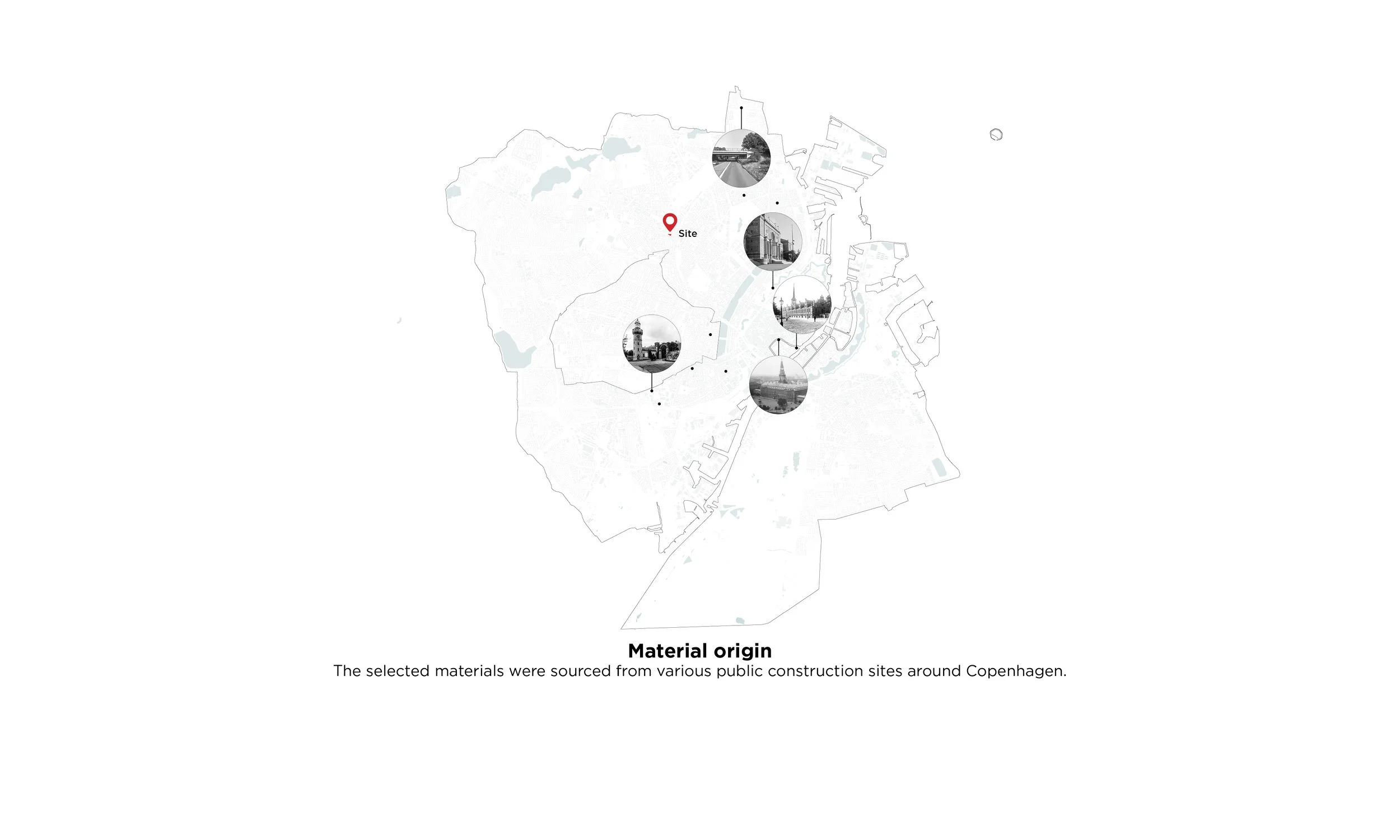 Site

Material origin
The selected materials were sourced from various public construction sites around Copenhagen.