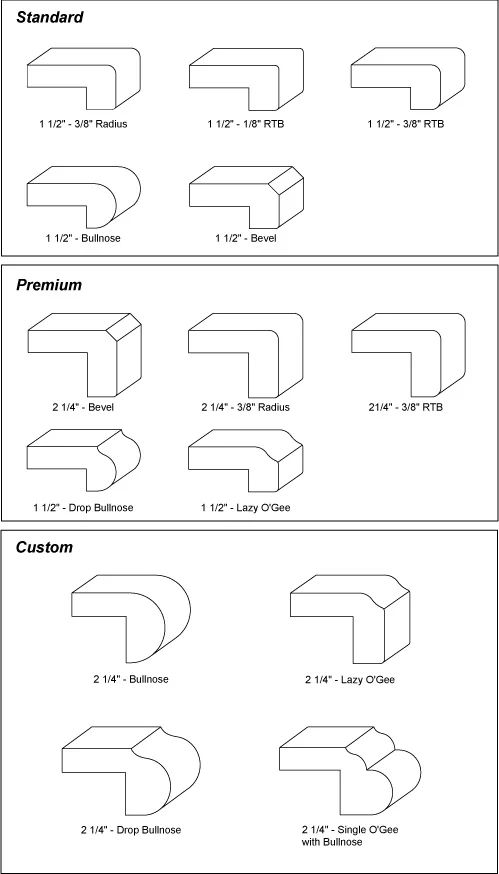 Standard

1 1/2" - 3/8" Radius

1 1/2" - 1/8" RTB

1 1/2" - 3/8" RTB

1 1/2" - Bullnose

1 1/2" - Bevel

Premium

2 1/4" - Bevel

2 1/4" - 3/8" Radius

21/4" - 3/8" RTB

1 1/2" - Drop Bullnose

1 1/2" - Lazy O'Gee

Custom

2 1/4" - Bullnose

2 1/4" - Lazy O'Gee

2 1/4" - Drop Bullnose

2 1/4" - Single O'Gee with Bullnose