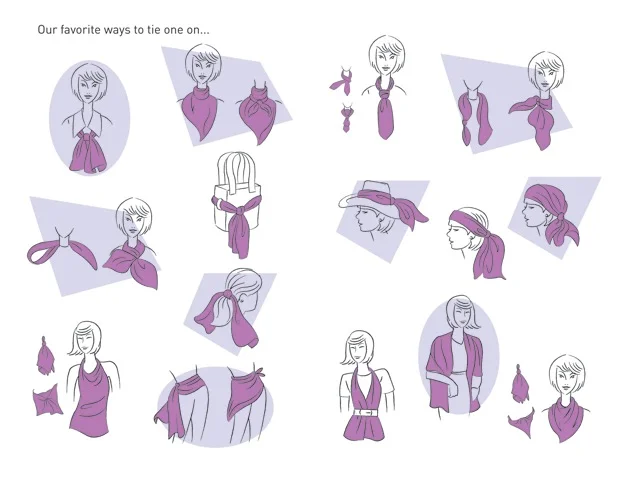 Our favorite ways to tie one on...