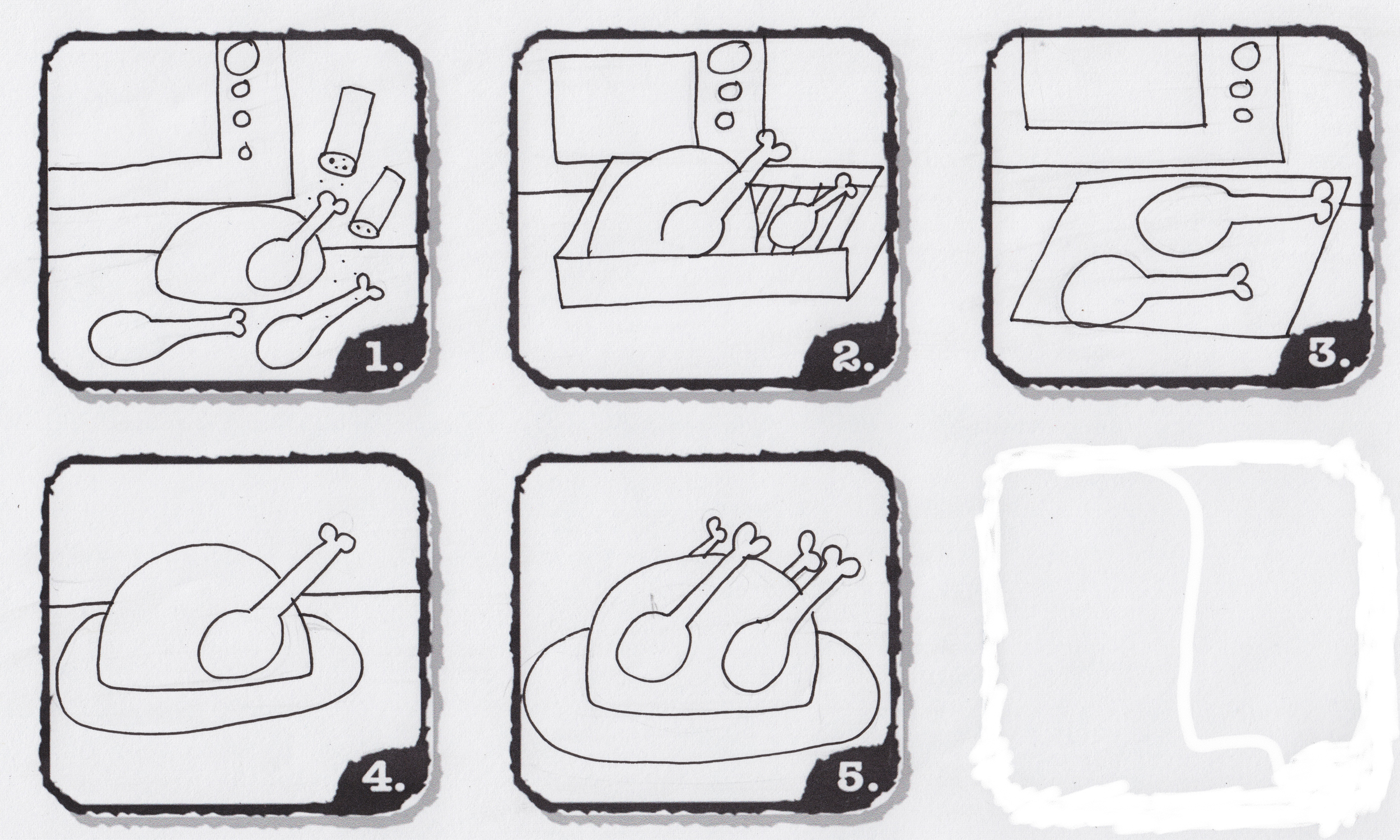 1.

2.

3.

4.

5.