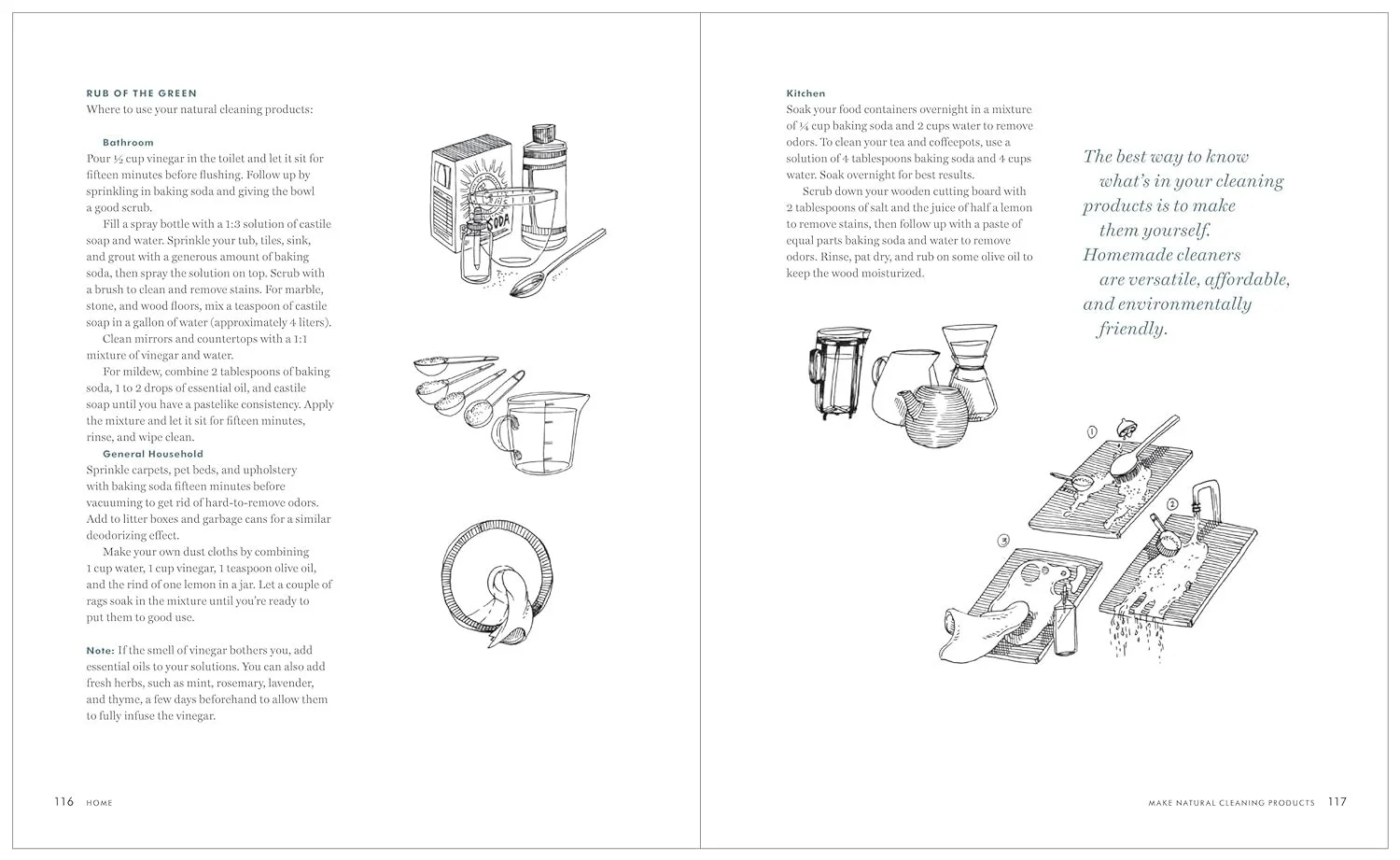 RUB OF THE GREEN
Where to use your natural cleaning products:

Bathroom
Pour ½ cup vinegar in the toilet and let it sit for fifteen minutes before flushing. Follow up by sprinkling in baking soda and giving the bowl a good scrub.

Fill a spray bottle with a 1:3 solution of castile soap and water. Sprinkle your tub, tiles, sink, and grout with a generous amount of baking soda, then spray the solution on top. Scrub with a brush to clean and remove stains. For marble, stone, and wood floors, mix a teaspoon of castile soap in a gallon of water (approximately 4 liters).

Clean mirrors and countertops with a 1:1 mixture of vinegar and water.

For mildew, combine 2 tablespoons of baking soda, 1 to 2 drops of essential oil, and castile soap until you have a pastelike consistency. Apply the mixture and let it sit for fifteen minutes, rinse, and wipe clean.

General Household
Sprinkle carpets, pet beds, and upholstery with baking soda fifteen minutes before vacuuming to get rid of hard-to-remove odors. Add to litter boxes and garbage cans for a similar deodorizing effect.

Make your own dust cloths by combining 1 cup water, 1 cup vinegar, 1 teaspoon olive oil, and the rind of one lemon in a jar. Let a couple of rags soak in the mixture until you're ready to put them to good use.

Note: If the smell of vinegar bothers you, add essential oils to your solutions. You can also add fresh herbs, such as mint, rosemary, lavender, and thyme, a few days beforehand to allow them to fully infuse the vinegar.

SODA

116 HOME

Kitchen
Soak your food containers overnight in a mixture of ¼ cup baking soda and 2 cups water to remove odors. To clean your tea and coffeepots, use a solution of 4 tablespoons baking soda and 4 cups water. Soak overnight for best results.

Scrub down your wooden cutting board with 2 tablespoons of salt and the juice of half a lemon to remove stains, then follow up with a paste of equal parts baking soda and water to remove odors. Rinse, pat dry, and rub on some olive oil to keep the wood moisturized.

The best way to know what's in your cleaning products is to make them yourself. Homemade cleaners are versatile, affordable, and environmentally friendly.

1
2
3

MAKE NATURAL CLEANING PRODUCTS 117