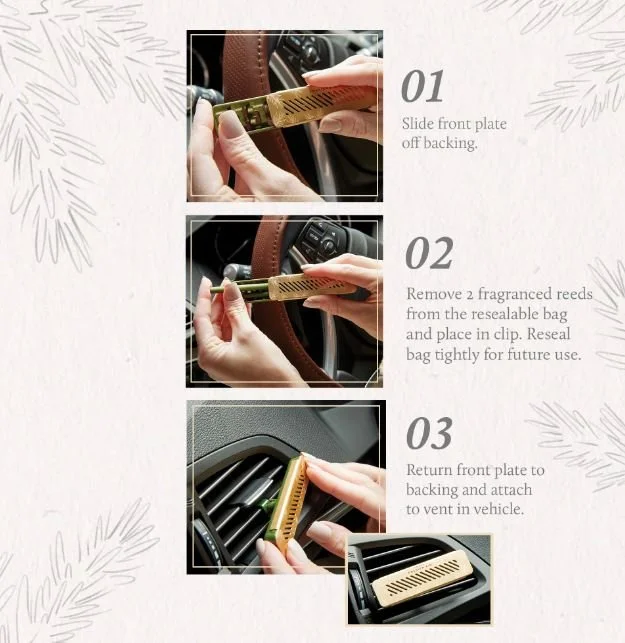 01
Slide front plate off backing.

02
Remove 2 fragranced reeds from the resealable bag and place in clip. Reseal bag tightly for future use.

03
Return front plate to backing and attach to vent in vehicle.