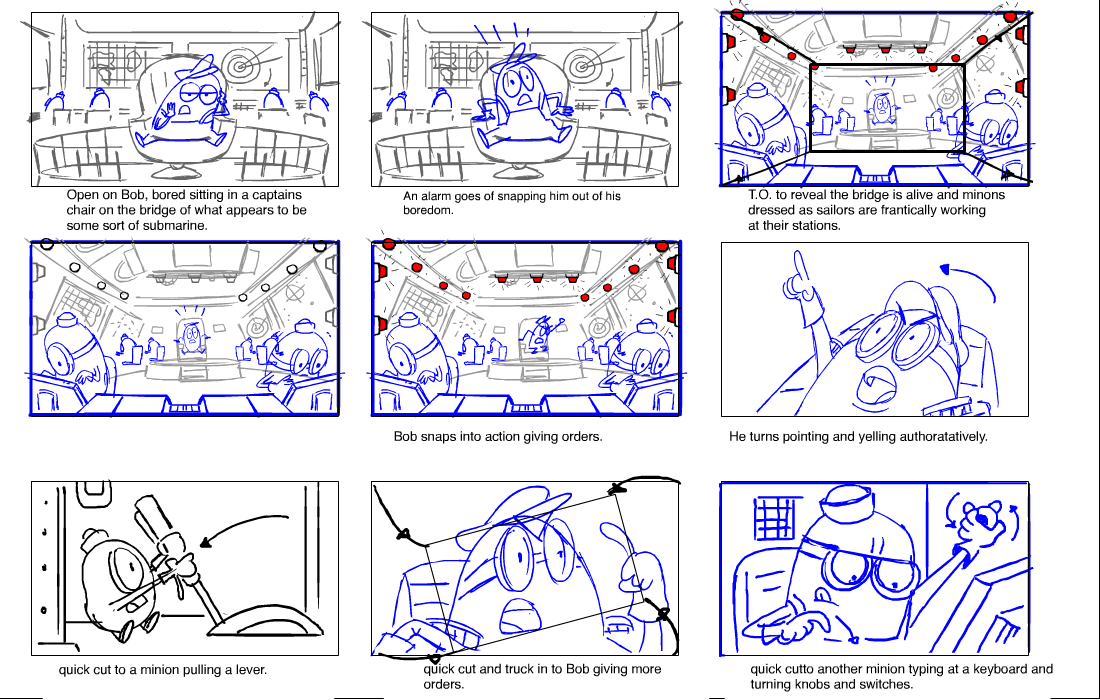 Open on Bob, bored sitting in a captains chair on the bridge of what appears to be some sort of submarine.

An alarm goes of snapping him out of his boredom.

T.O. to reveal the bridge is alive and minons dressed as sailors are frantically working at their stations.

Bob snaps into action giving orders.

He turns pointing and yelling authoratatively.

quick cut to a minion pulling a lever.

quick cut and truck in to Bob giving more orders.

quick cutto another minion typing at a keyboard and turning knobs and switches.