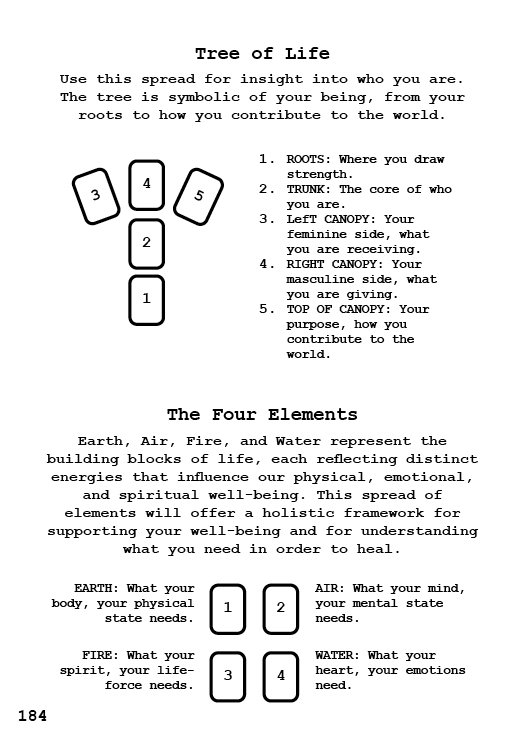 Tree of Life

Use this spread for insight into who you are. The tree is symbolic of your being, from your roots to how you contribute to the world.

3
4
5
2
1

1. ROOTS: Where you draw strength.
2. TRUNK: The core of who you are.
3. LefT CANOPY: Your feminine side, what you are receiving.
4. RIGHT CANOPY: Your masculine side, what you are giving.
5. TOP OF CANOPY: Your purpose, how you contribute to the world.

The Four Elements

Earth, Air, Fire, and Water represent the building blocks of life, each reflecting distinct energies that influence our physical, emotional, and spiritual well-being. This spread of elements will offer a holistic framework for supporting your well-being and for understanding what you need in order to heal.

EARTH: What your body, your physical state needs.

1
2

AIR: What your mind, your mental state needs.

FIRE: What your spirit, your life-force needs.

3
4

WATER: What your heart, your emotions need.

184