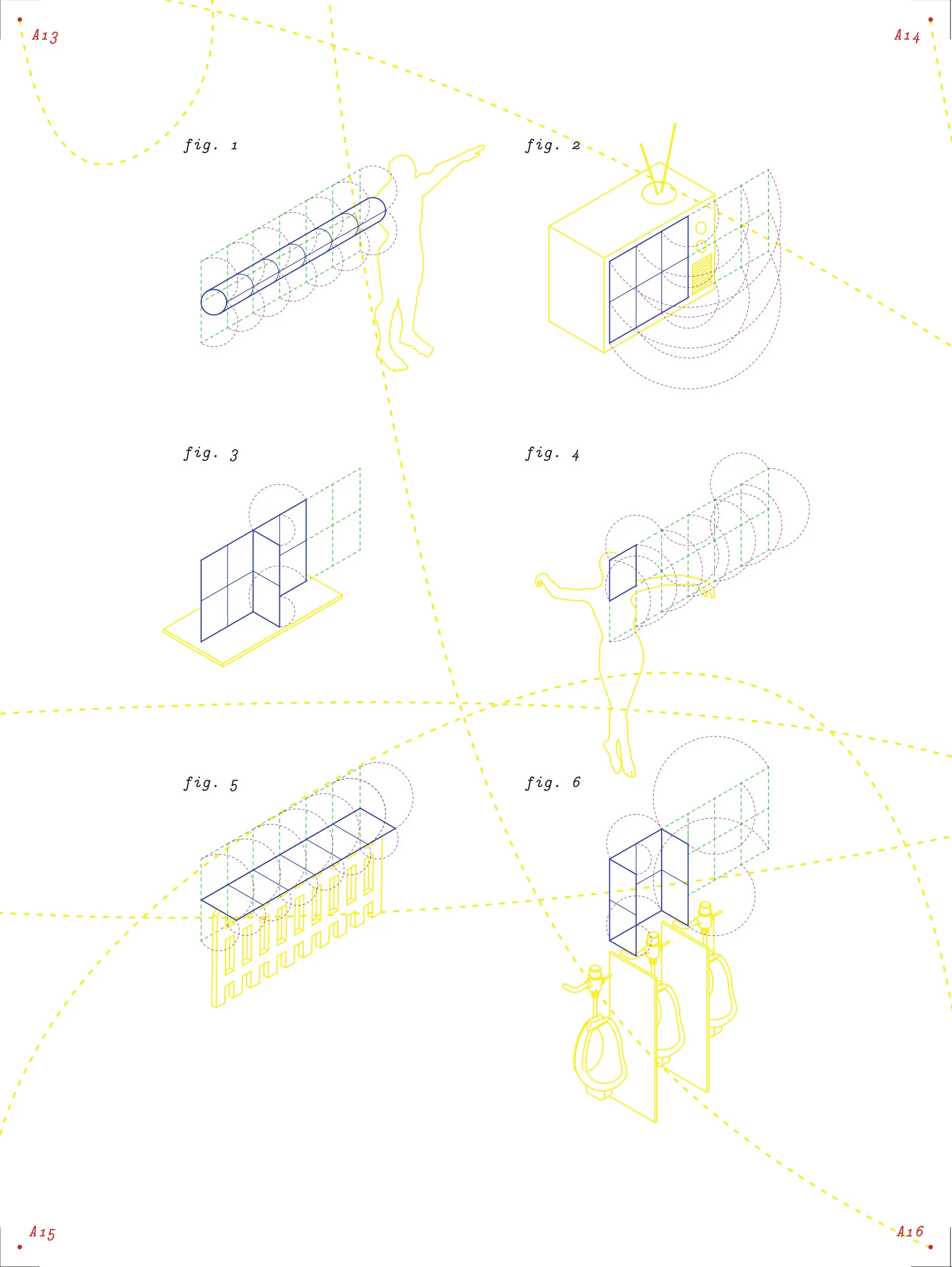 A13

A14

fig. 1

fig. 2

fig. 3

fig. 4

fig. 5

fig. 6

A15

A16