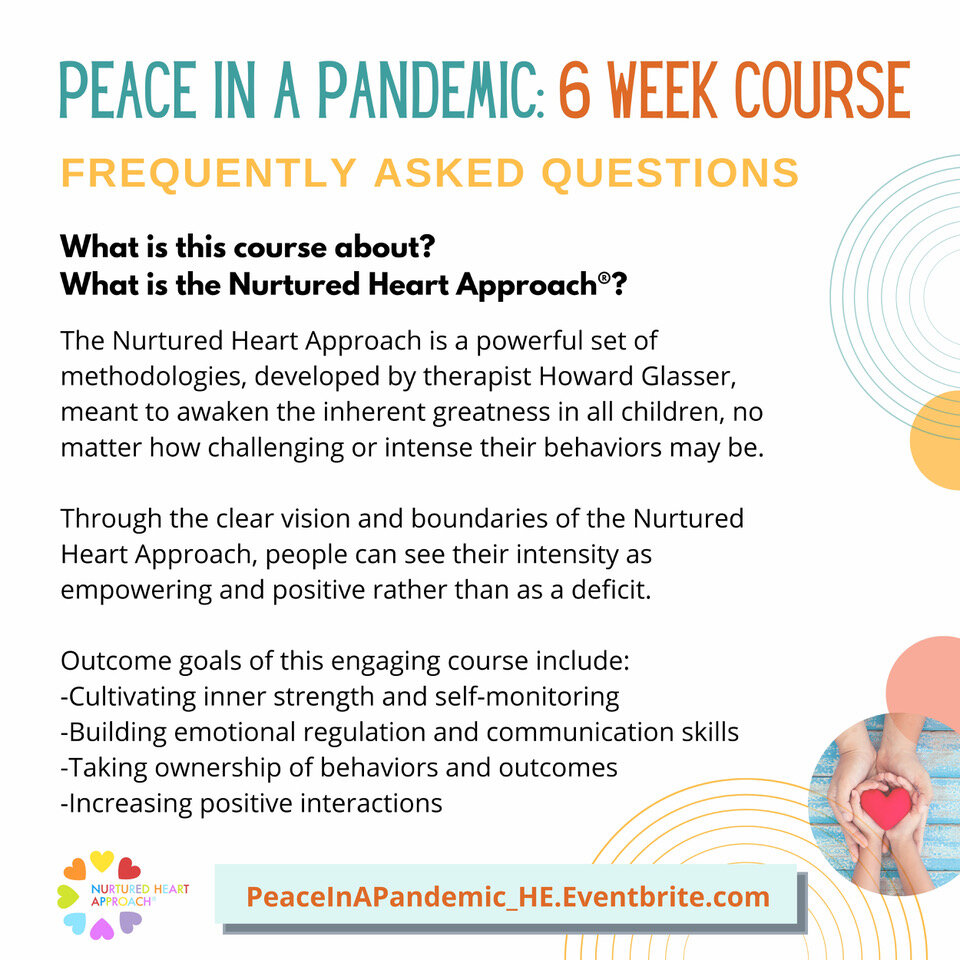 PEACE IN A PANDEMIC: 6 WEEK COURSE

FREQUENTLY ASKED QUESTIONS

What is this course about?
What is the Nurtured Heart Approach®?

The Nurtured Heart Approach is a powerful set of methodologies, developed by therapist Howard Glasser, meant to awaken the inherent greatness in all children, no matter how challenging or intense their behaviors may be.

Through the clear vision and boundaries of the Nurtured Heart Approach, people can see their intensity as empowering and positive rather than as a deficit.

Outcome goals of this engaging course include:
-Cultivating inner strength and self-monitoring
-Building emotional regulation and communication skills
-Taking ownership of behaviors and outcomes
-Increasing positive interactions

NURTURED HEART APPROACH®

PeaceInAPandemic_HE.Eventbrite.com