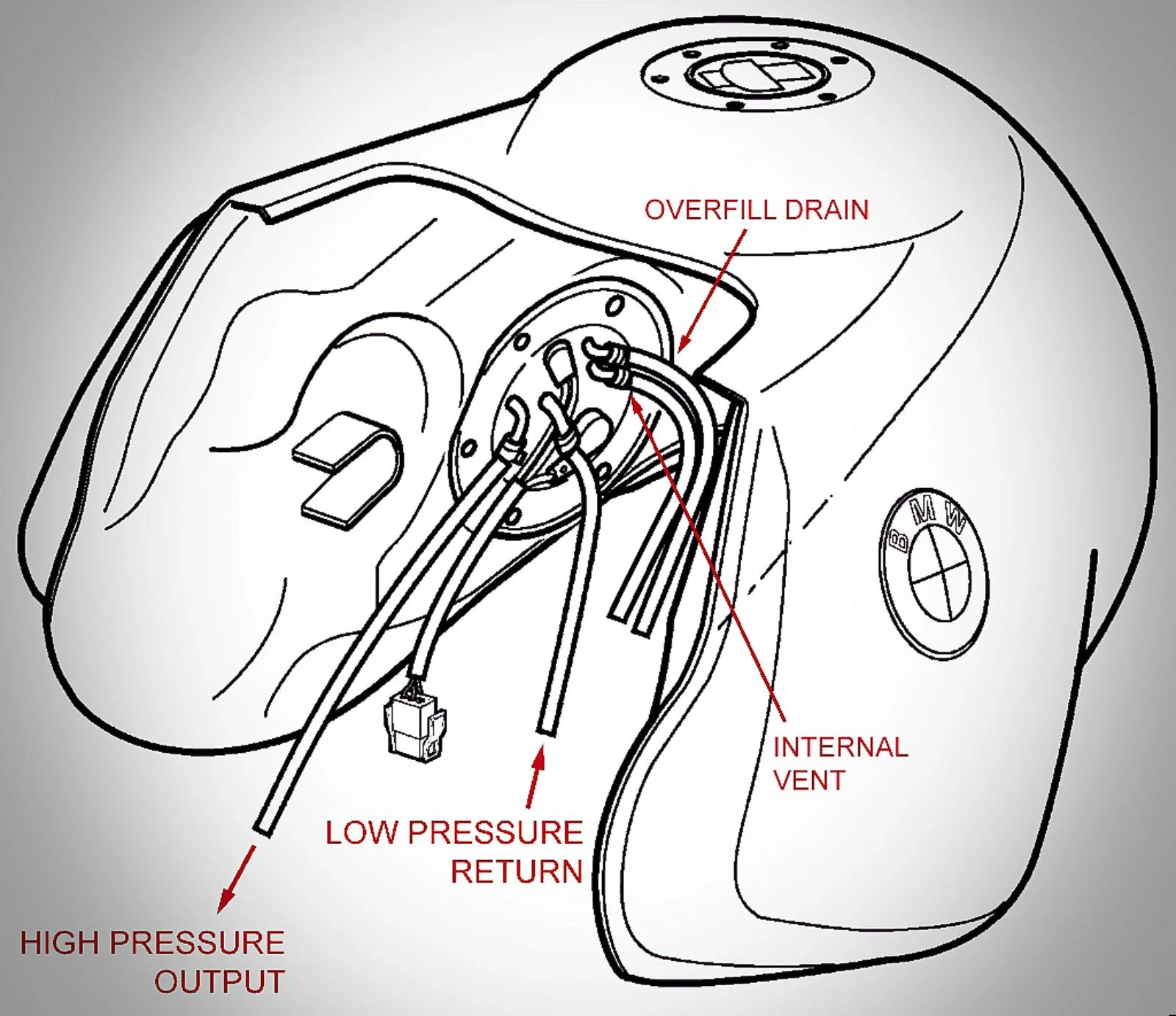 OVERFILL DRAIN

BMW

INTERNAL VENT

LOW PRESSURE RETURN

HIGH PRESSURE OUTPUT