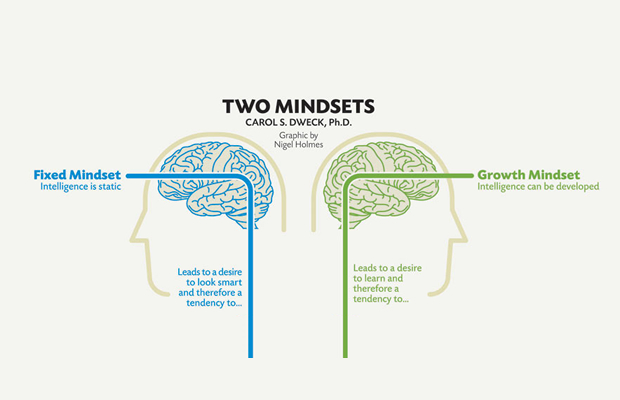 TWO MINDSETS
CAROL S. DWECK, Ph.D.

Graphic by Nigel Holmes

Fixed Mindset
Intelligence is static

Leads to a desire to look smart and therefore a tendency to...

Growth Mindset
Intelligence can be developed

Leads to a desire to learn and therefore a tendency to...