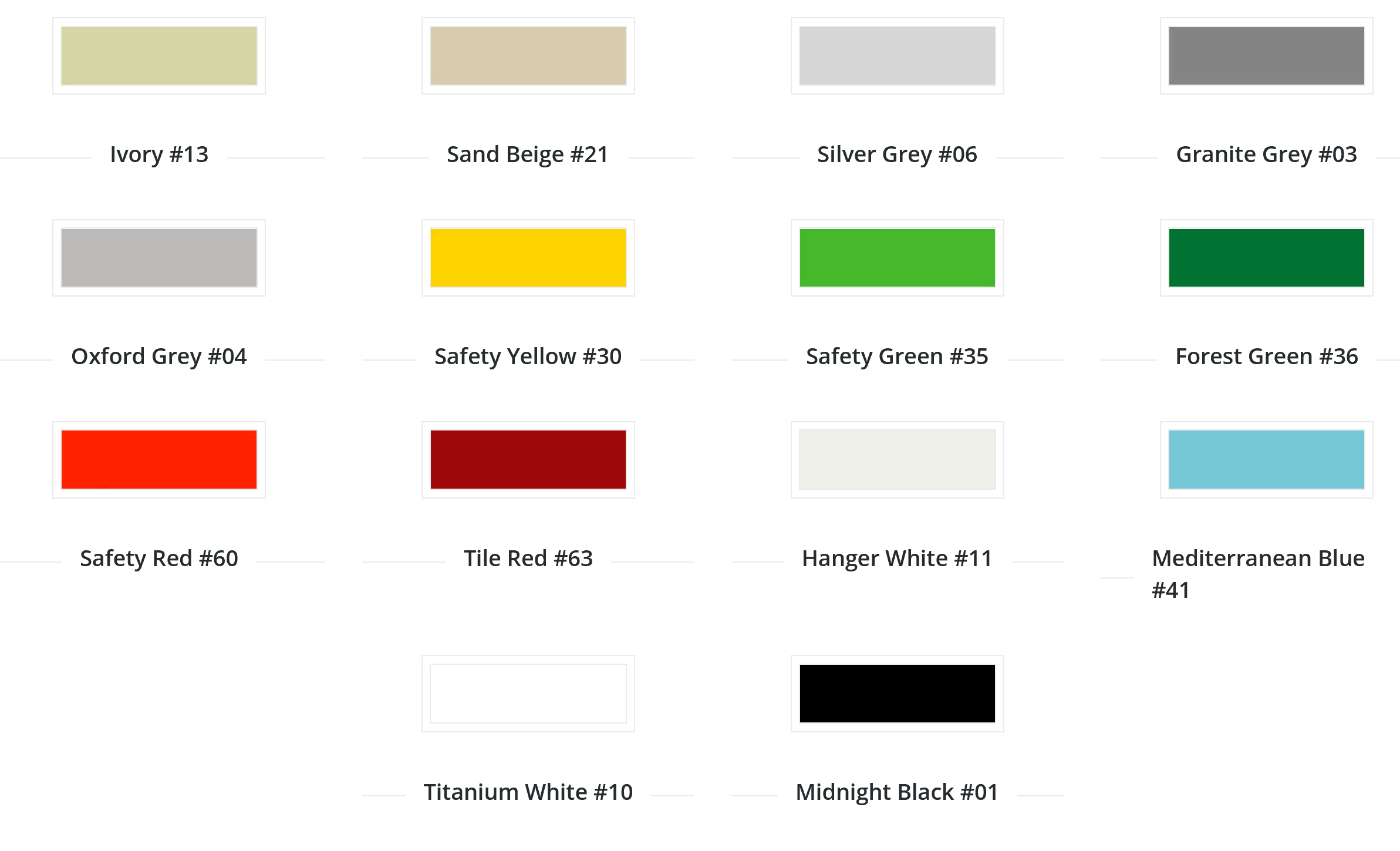 Ivory #13

Sand Beige #21

Silver Grey #06

Granite Grey #03

Oxford Grey #04

Safety Yellow #30

Safety Green #35

Forest Green #36

Safety Red #60

Tile Red #63

Hanger White #11

Mediterranean Blue #41

Titanium White #10

Midnight Black #01