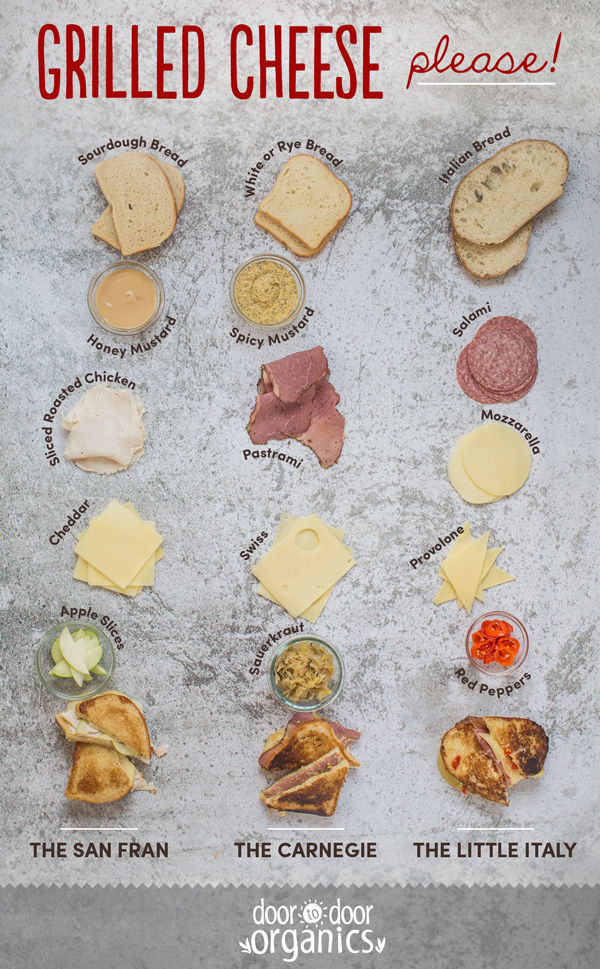 GRILLED CHEESE please!

Sourdough Bread

Honey Mustard

Sliced Roasted Chicken

Cheddar

Apple Slices

THE SAN FRAN

White or Rye Bread

Spicy Mustard

Pastrami

Swiss

Sauerkraut

THE CARNEGIE

Italian Bread

Salami

Mozzarella

Provolone

Red Peppers

THE LITTLE ITALY

door to door organics