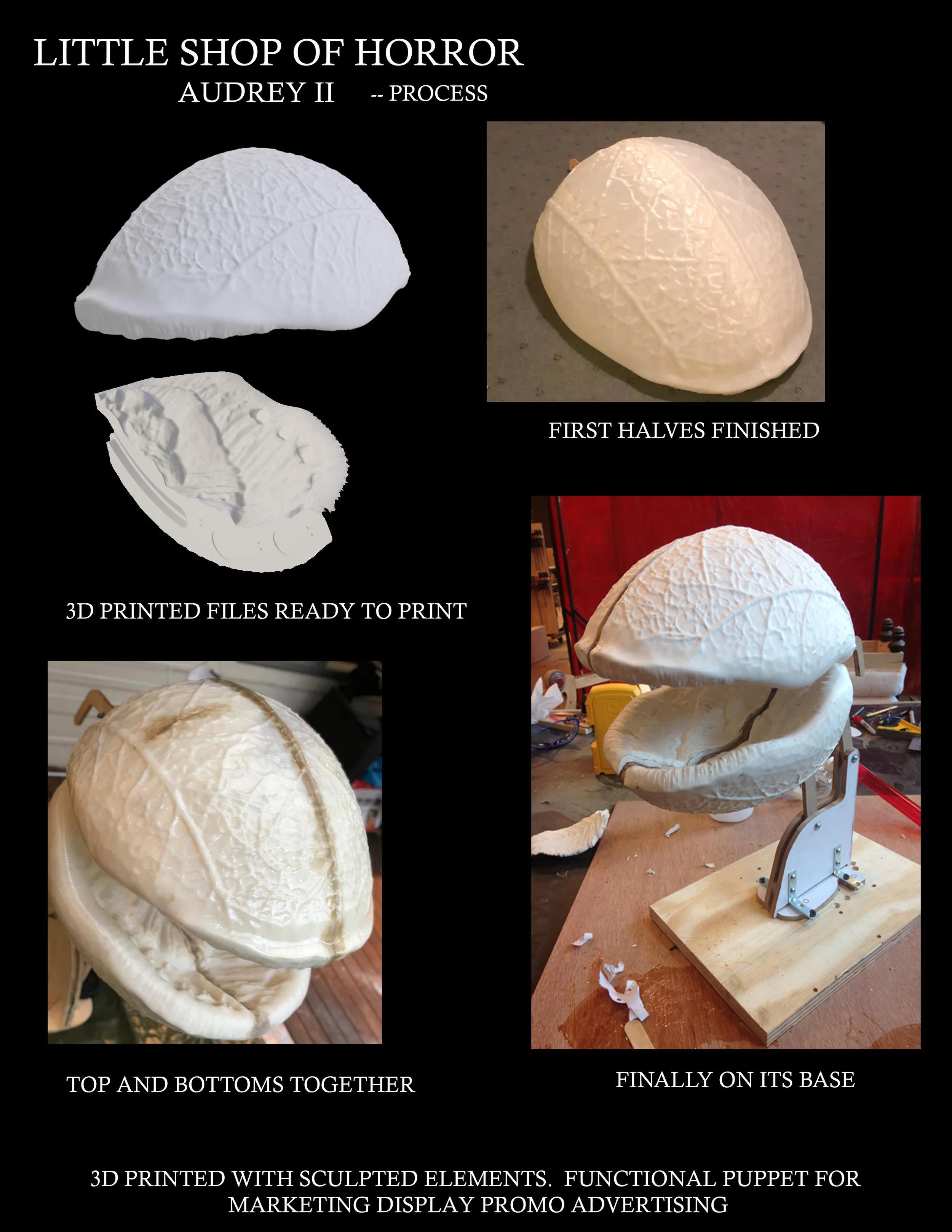 LITTLE SHOP OF HORROR
AUDREY II -- PROCESS

FIRST HALVES FINISHED

3D PRINTED FILES READY TO PRINT

TOP AND BOTTOMS TOGETHER

FINALLY ON ITS BASE

3D PRINTED WITH SCULPTED ELEMENTS. FUNCTIONAL PUPPET FOR MARKETING DISPLAY PROMO ADVERTISING