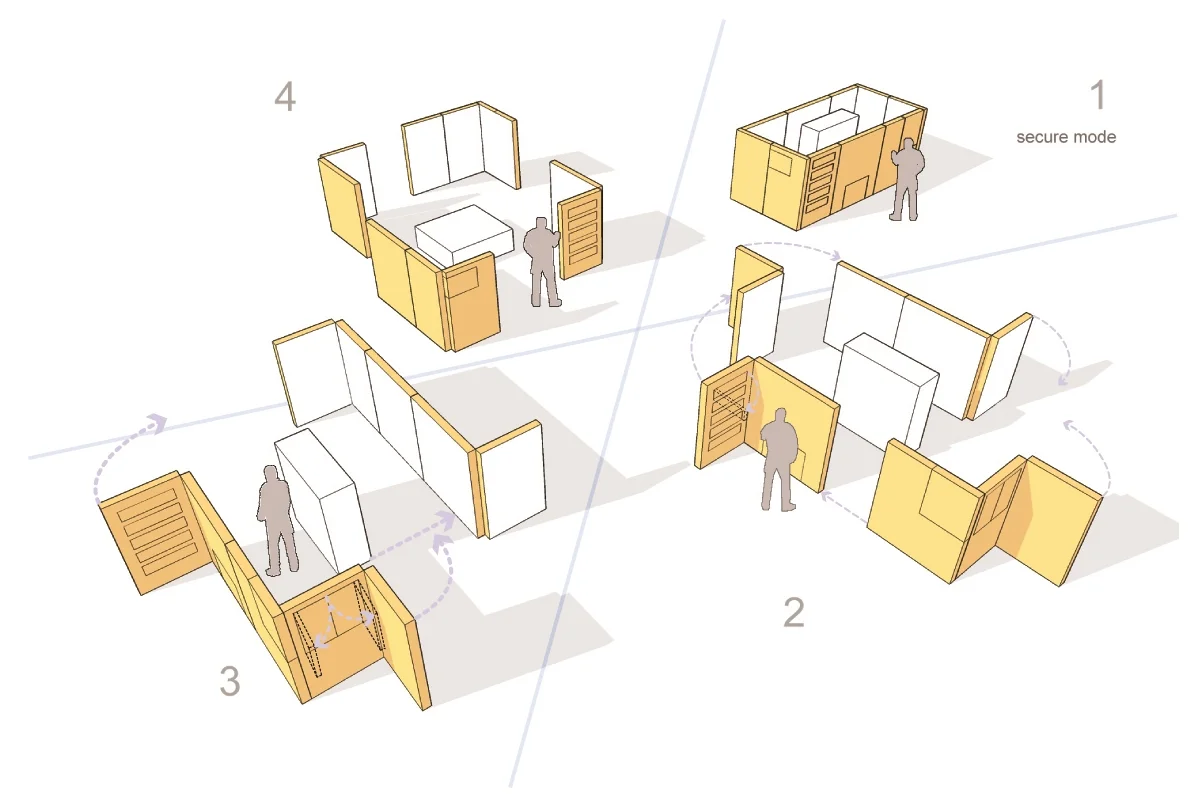 4

1
secure mode

3

2