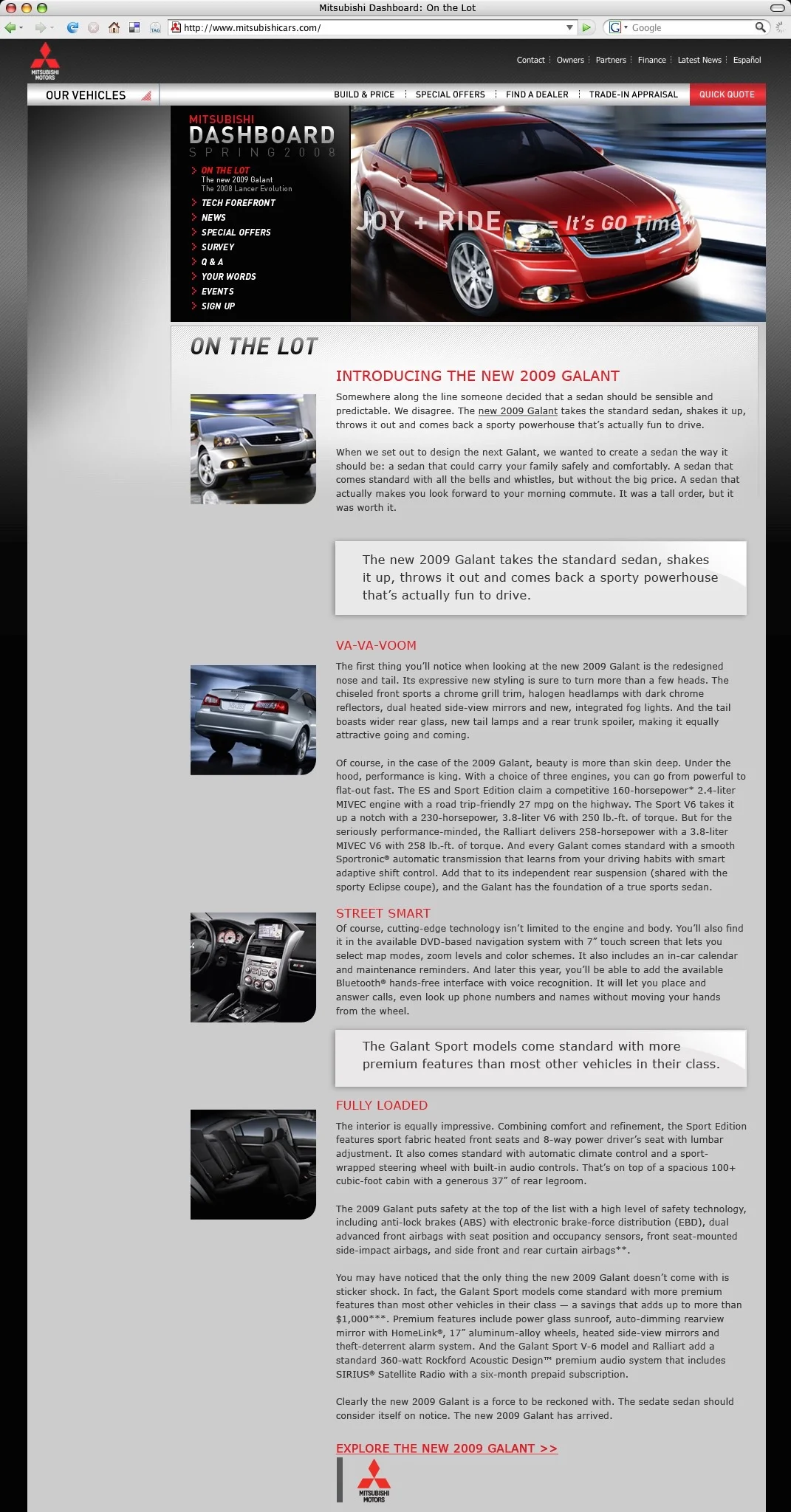 Mitsubishi Dashboard: On the Lot

http://www.mitsubishicars.com/

Google

MITSUBISHI MOTORS

Contact | Owners | Partners | Finance | Latest News | Español

OUR VEHICLES

BUILD & PRICE | SPECIAL OFFERS | FIND A DEALER | TRADE-IN APPRAISAL | QUICK QUOTE

MITSUBISHI
DASHBOARD
SPRING 2008

ON THE LOT
The new 2009 Galant
The 2008 Lancer Evolution
TECH FOREFRONT
NEWS
SPECIAL OFFERS
SURVEY
Q & A
YOUR WORDS
EVENTS
SIGN UP

JOY + RIDE = It's GO Time™

ON THE LOT

INTRODUCING THE NEW 2009 GALANT

Somewhere along the line someone decided that a sedan should be sensible and predictable. We disagree. The new 2009 Galant takes the standard sedan, shakes it up, throws it out and comes back a sporty powerhouse that's actually fun to drive.

When we set out to design the next Galant, we wanted to create a sedan the way it should be: a sedan that could carry your family safely and comfortably. A sedan that comes standard with all the bells and whistles, but without the big price. A sedan that actually makes you look forward to your morning commute. It was a tall order, but it was worth it.

The new 2009 Galant takes the standard sedan, shakes it up, throws it out and comes back a sporty powerhouse that's actually fun to drive.

VA-VA-VOOM

The first thing you'll notice when looking at the new 2009 Galant is the redesigned nose and tail. Its expressive new styling is sure to turn more than a few heads. The chiseled front sports a chrome grill trim, halogen headlamps with dark chrome reflectors, dual heated side-view mirrors and new, integrated fog lights. And the tail boasts wider rear glass, new tail lamps and a rear trunk spoiler, making it equally attractive going and coming.

Of course, in the case of the 2009 Galant, beauty is more than skin deep. Under the hood, performance is king. With a choice of three engines, you can go from powerful to flat-out fast. The ES and Sport Edition claim a competitive 160-horsepower* 2.4-liter MIVEC engine with a road trip-friendly 27 mpg on the highway. The Sport V6 takes it up a notch with a 230-horsepower, 3.8-liter V6 with 250 lb.-ft. of torque. But for the seriously performance-minded, the Ralliart delivers 258-horsepower with a 3.8-liter MIVEC V6 with 258 lb.-ft. of torque. And every Galant comes standard with a smooth Sportronic® automatic transmission that learns from your driving habits with smart adaptive shift control. Add that to its independent rear suspension (shared with the sporty Eclipse coupe), and the Galant has the foundation of a true sports sedan.

STREET SMART

Of course, cutting-edge technology isn't limited to the engine and body. You'll also find it in the available DVD-based navigation system with 7" touch screen that lets you select map modes, zoom levels and color schemes. It also includes an in-car calendar and maintenance reminders. And later this year, you'll be able to add the available Bluetooth® hands-free interface with voice recognition. It will let you place and answer calls, even look up phone numbers and names without moving your hands from the wheel.

The Galant Sport models come standard with more premium features than most other vehicles in their class.

FULLY LOADED

The interior is equally impressive. Combining comfort and refinement, the Sport Edition features sport fabric heated front seats and 8-way power driver's seat with lumbar adjustment. It also comes standard with automatic climate control and a sport-wrapped steering wheel with built-in audio controls. That's on top of a spacious 100+ cubic-foot cabin with a generous 37" of rear legroom.

The 2009 Galant puts safety at the top of the list with a high level of safety technology, including anti-lock brakes (ABS) with electronic brake-force distribution (EBD), dual advanced front airbags with seat position and occupancy sensors, front seat-mounted side-impact airbags, and side front and rear curtain airbags**.

You may have noticed that the only thing the new 2009 Galant doesn't come with is sticker shock. In fact, the Galant Sport models come standard with more premium features than most other vehicles in their class — a savings that adds up to more than $1,000***. Premium features include power glass sunroof, auto-dimming rearview mirror with HomeLink®, 17" aluminum-alloy wheels, heated side-view mirrors and theft-deterrent alarm system. And the Galant Sport V-6 model and Ralliart add a standard 360-watt Rockford Acoustic Design™ premium audio system that includes SIRIUS® Satellite Radio with a six-month prepaid subscription.

Clearly the new 2009 Galant is a force to be reckoned with. The sedate sedan should consider itself on notice. The new 2009 Galant has arrived.

EXPLORE THE NEW 2009 GALANT >>

MITSUBISHI MOTORS