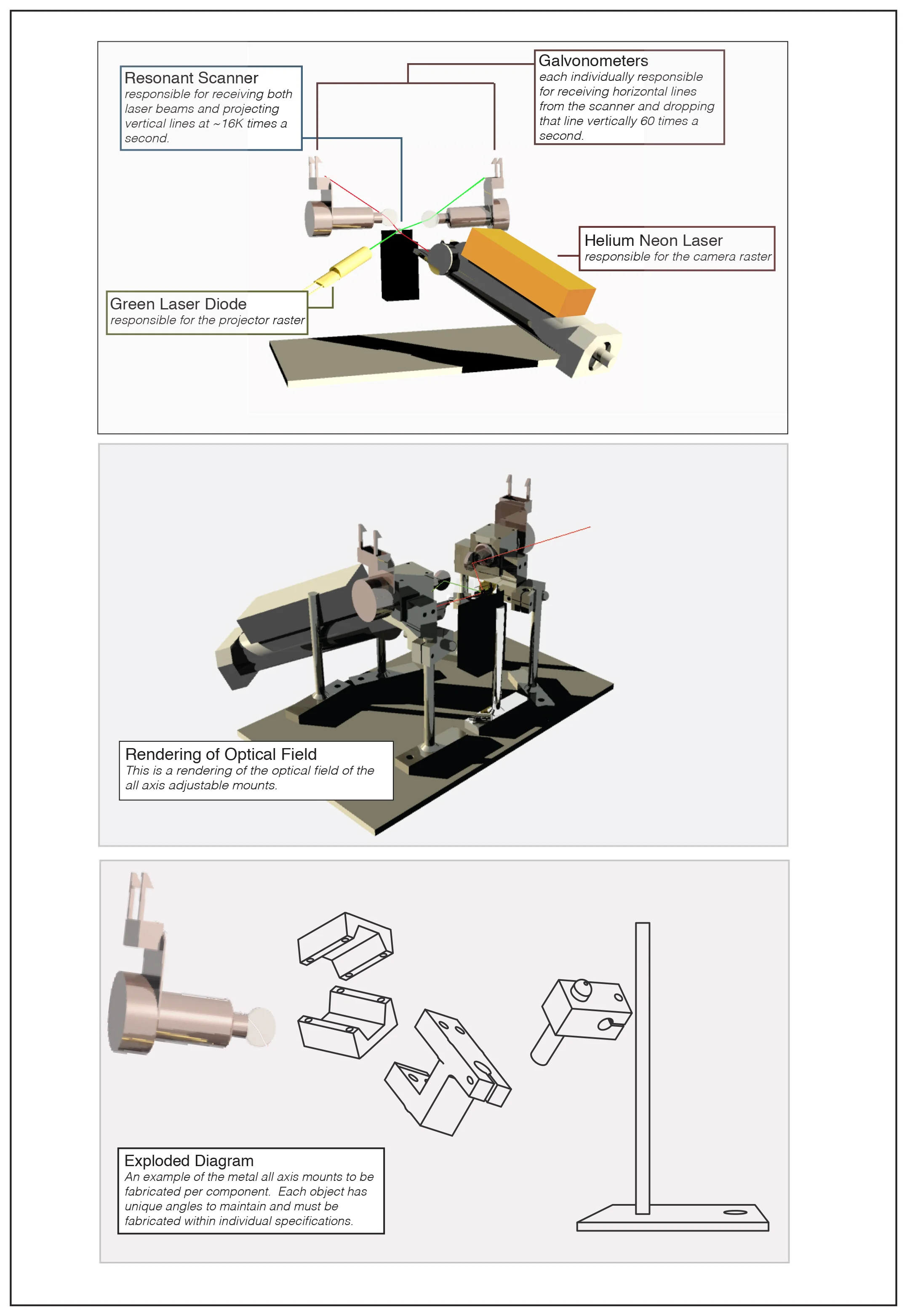 Resonant Scanner
responsible for receiving both laser beams and projecting vertical lines at ~16K times a second.

Galvonometers
each individually responsible for receiving horizontal lines from the scanner and dropping that line vertically 60 times a second.

Helium Neon Laser
responsible for the camera raster

Green Laser Diode
responsible for the projector raster

Rendering of Optical Field
This is a rendering of the optical field of the all axis adjustable mounts.

Exploded Diagram
An example of the metal all axis mounts to be fabricated per component. Each object has unique angles to maintain and must be fabricated within individual specifications.