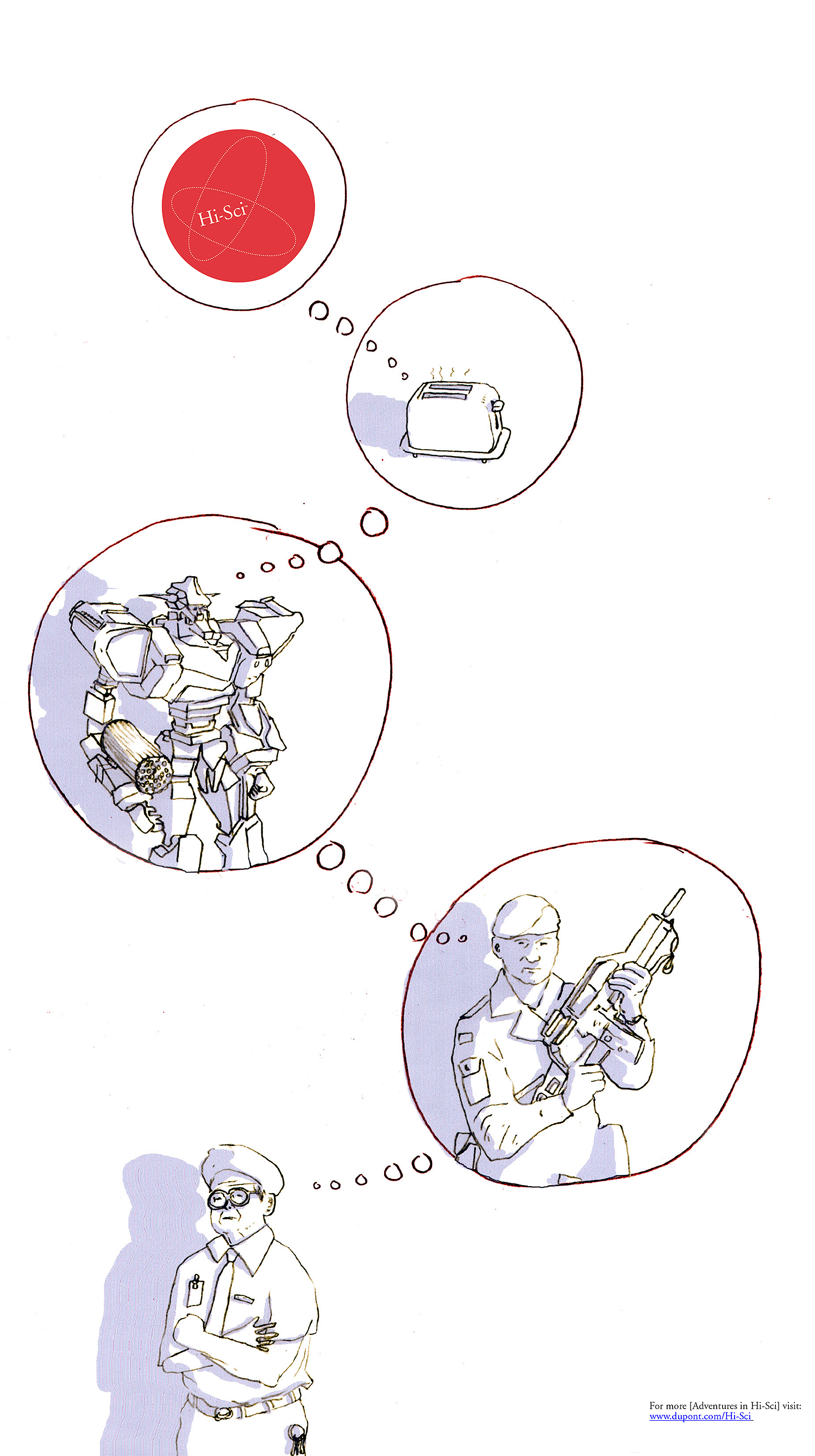 Hi-Sci

For more [Adventures in Hi-Sci] visit:
www.dupont.com/Hi-Sci