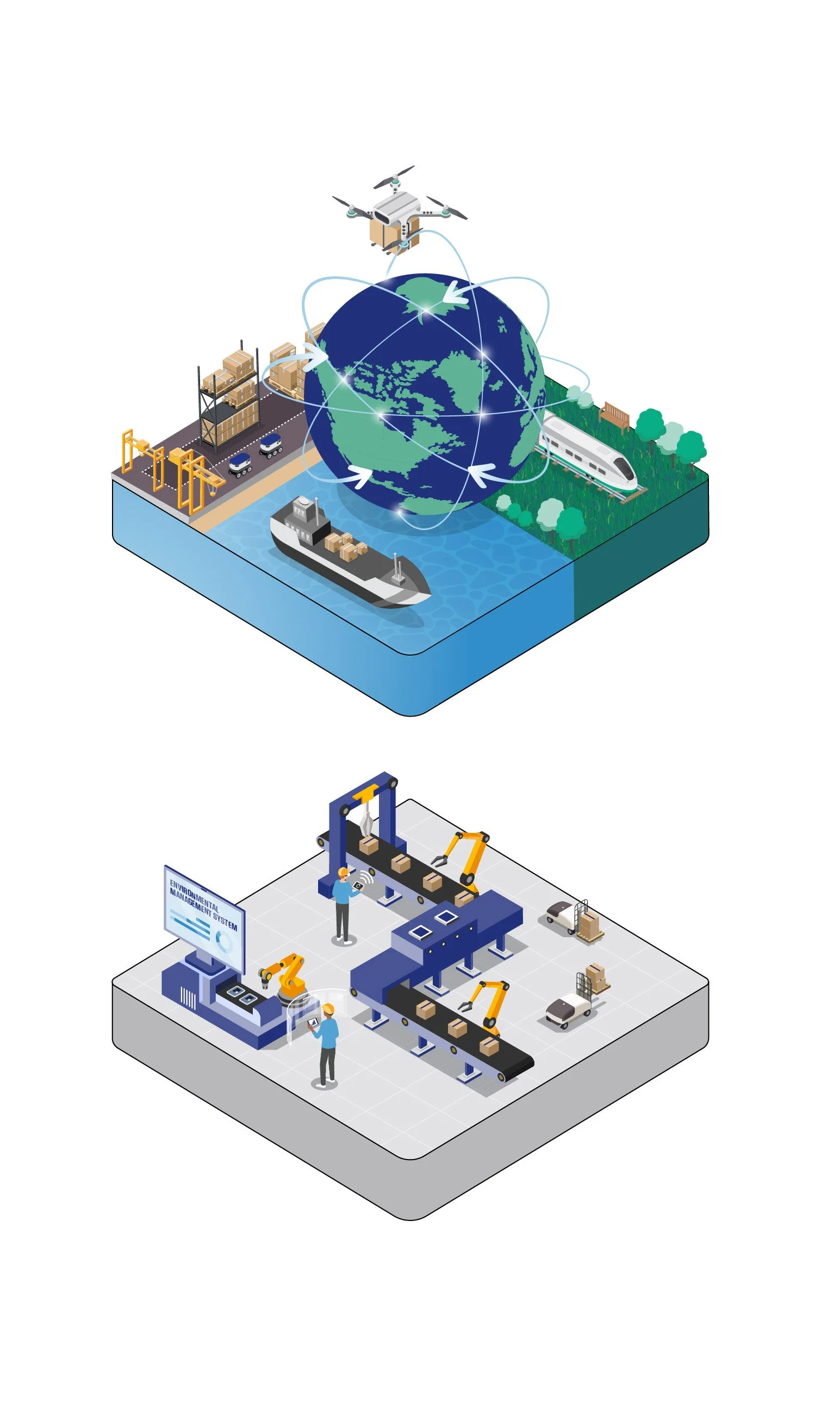 ENVIRONMENTAL MANAGEMENT SYSTEM