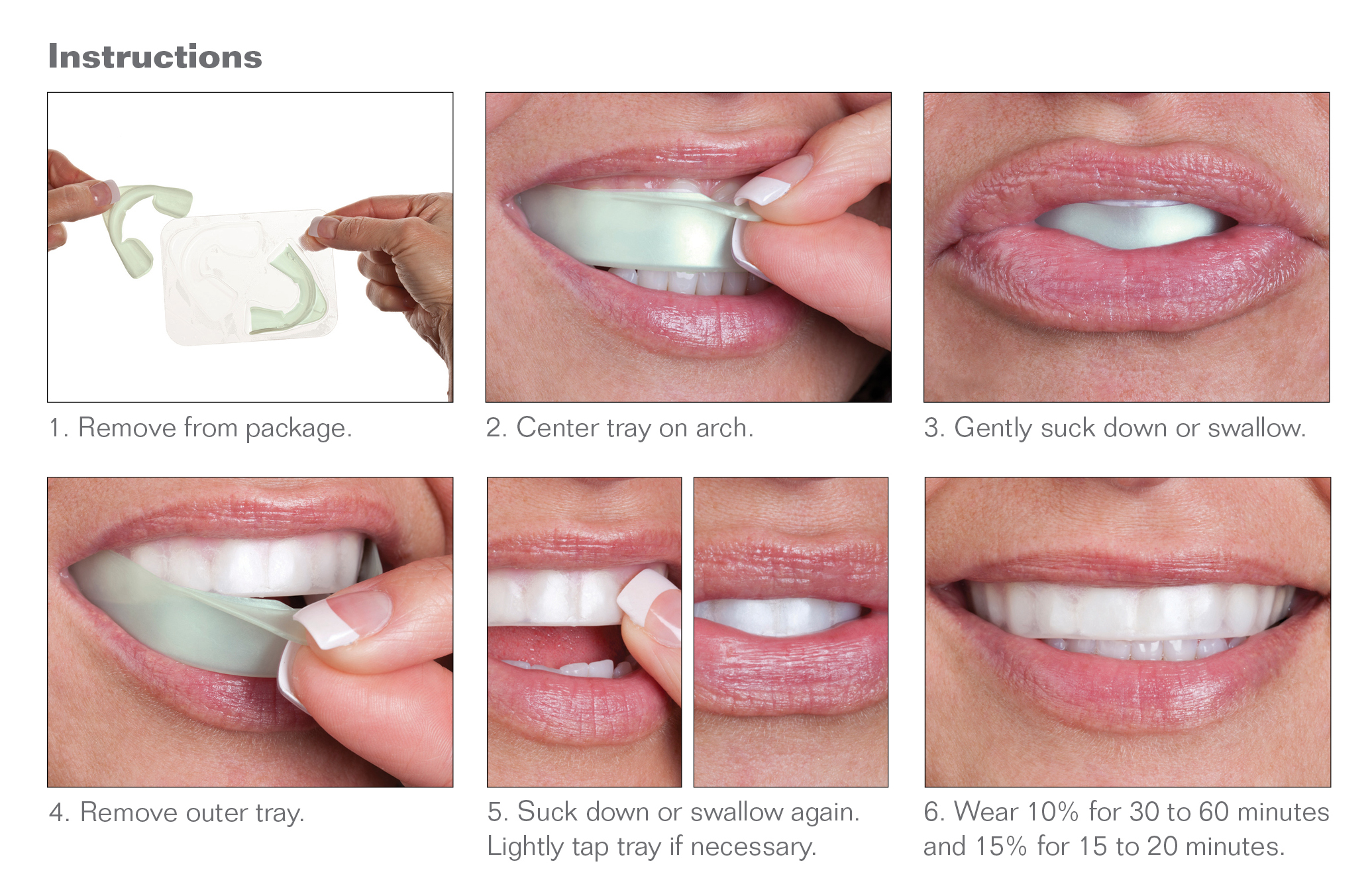 Instructions

1. Remove from package.

2. Center tray on arch.

3. Gently suck down or swallow.

4. Remove outer tray.

5. Suck down or swallow again. Lightly tap tray if necessary.

6. Wear 10% for 30 to 60 minutes and 15% for 15 to 20 minutes.