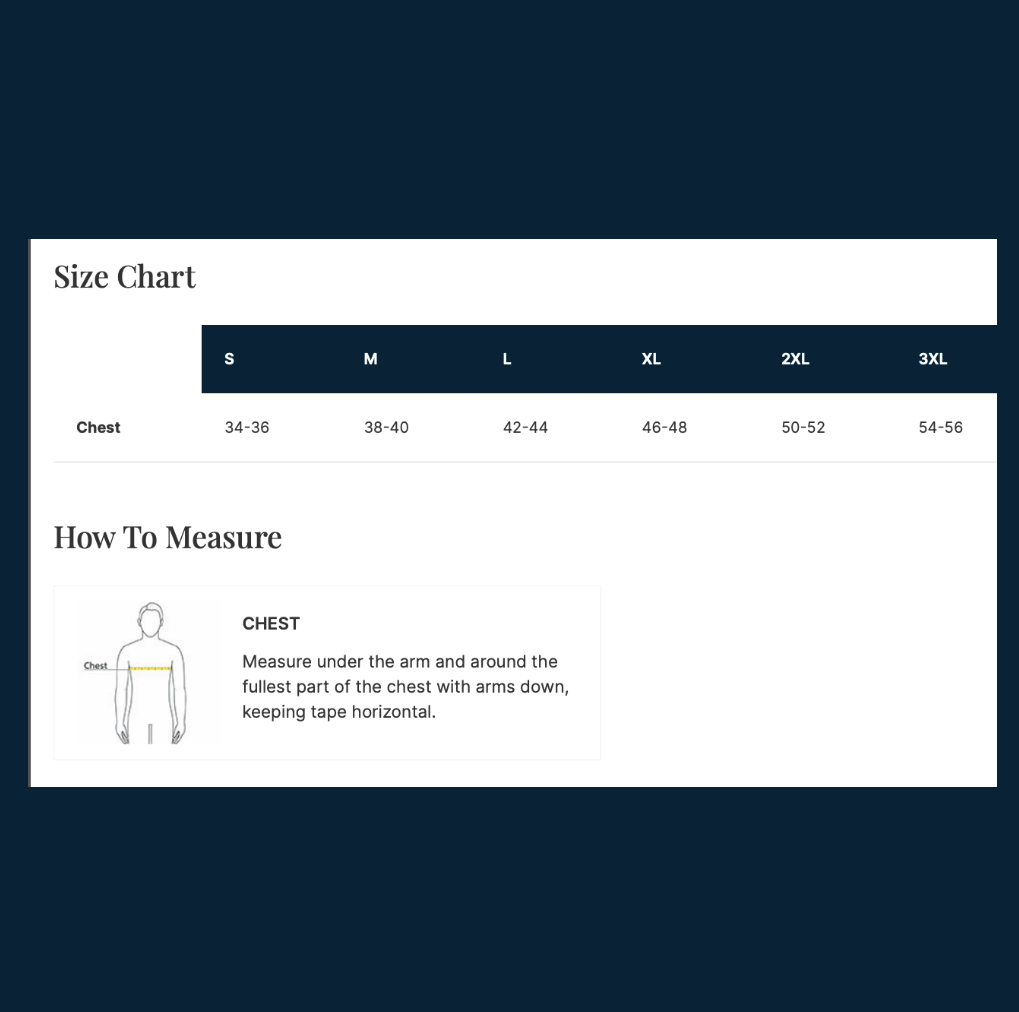 Size Chart

|  | S | M | L | XL | 2XL | 3XL |
|---|---|---|---|---|---|---|
| Chest | 34-36 | 38-40 | 42-44 | 46-48 | 50-52 | 54-56 |

How To Measure

Chest

CHEST

Measure under the arm and around the fullest part of the chest with arms down, keeping tape horizontal.