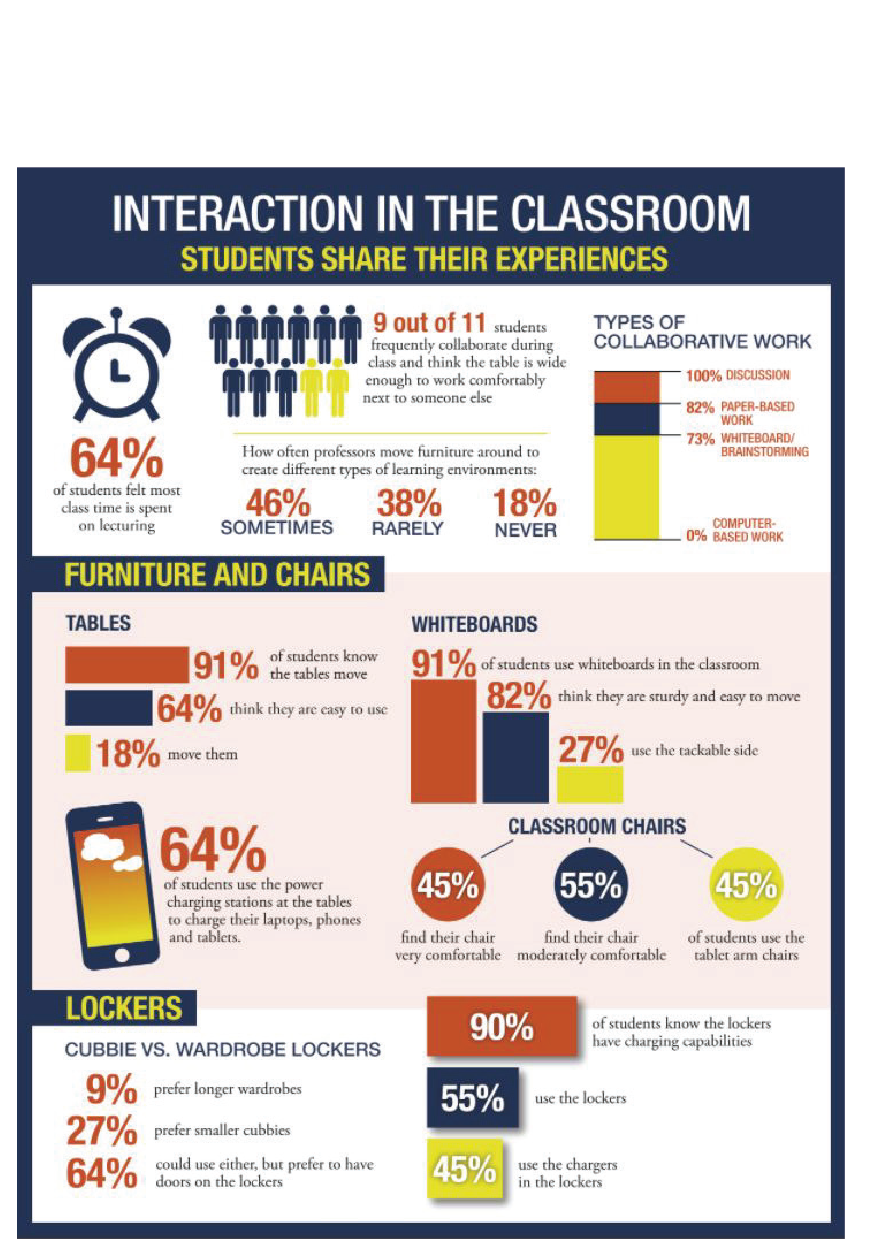 INTERACTION IN THE CLASSROOM
STUDENTS SHARE THEIR EXPERIENCES

64%
of students felt most class time is spent on lecturing

9 out of 11 students frequently collaborate during class and think the table is wide enough to work comfortably next to someone else

How often professors move furniture around to create different types of learning environments:

46%
SOMETIMES

38%
RARELY

18%
NEVER

TYPES OF COLLABORATIVE WORK

100% DISCUSSION
82% PAPER-BASED WORK
73% WHITEBOARD/ BRAINSTORMING
0% COMPUTER-BASED WORK

FURNITURE AND CHAIRS

TABLES

91% of students know the tables move
64% think they are easy to use
18% move them

64%
of students use the power charging stations at the tables to charge their laptops, phones and tablets.

WHITEBOARDS

91% of students use whiteboards in the classroom
82% think they are sturdy and easy to move
27% use the tackable side

CLASSROOM CHAIRS

45%
find their chair very comfortable

55%
find their chair moderately comfortable

45%
of students use the tablet arm chairs

LOCKERS

CUBBIE VS. WARDROBE LOCKERS

9% prefer longer wardrobes
27% prefer smaller cubbies
64% could use either, but prefer to have doors on the lockers

90% of students know the lockers have charging capabilities
55% use the lockers
45% use the chargers in the lockers