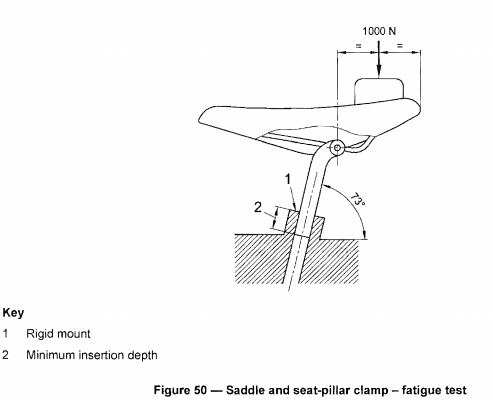 1000 N

=

=

1

2

73°

Key

1 Rigid mount

2 Minimum insertion depth

Figure 50 — Saddle and seat-pillar clamp – fatigue test