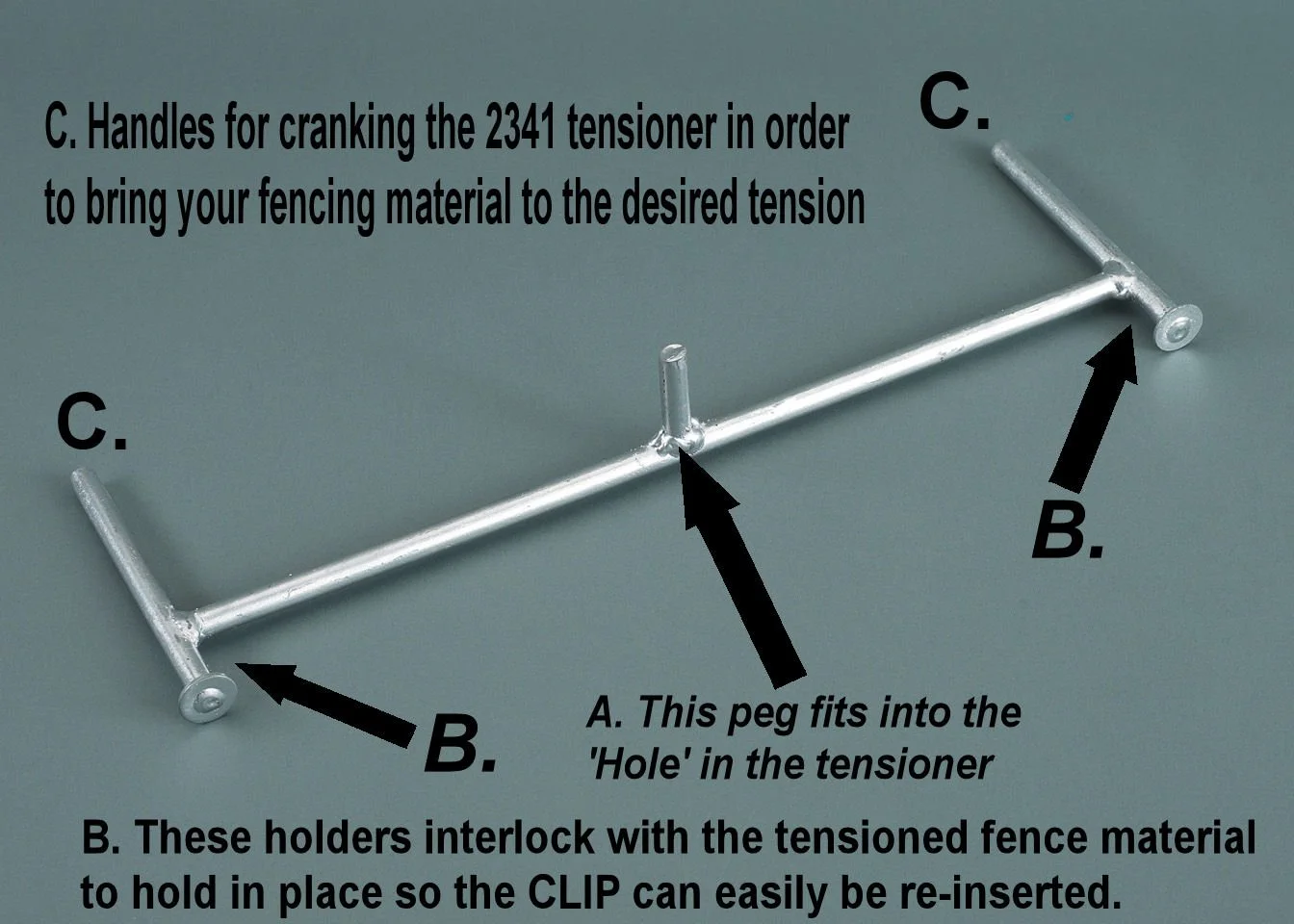 C. Handles for cranking the 2341 tensioner in order to bring your fencing material to the desired tension

C.

C.

B.

B.

A. This peg fits into the 'Hole' in the tensioner

B. These holders interlock with the tensioned fence material to hold in place so the CLIP can easily be re-inserted.