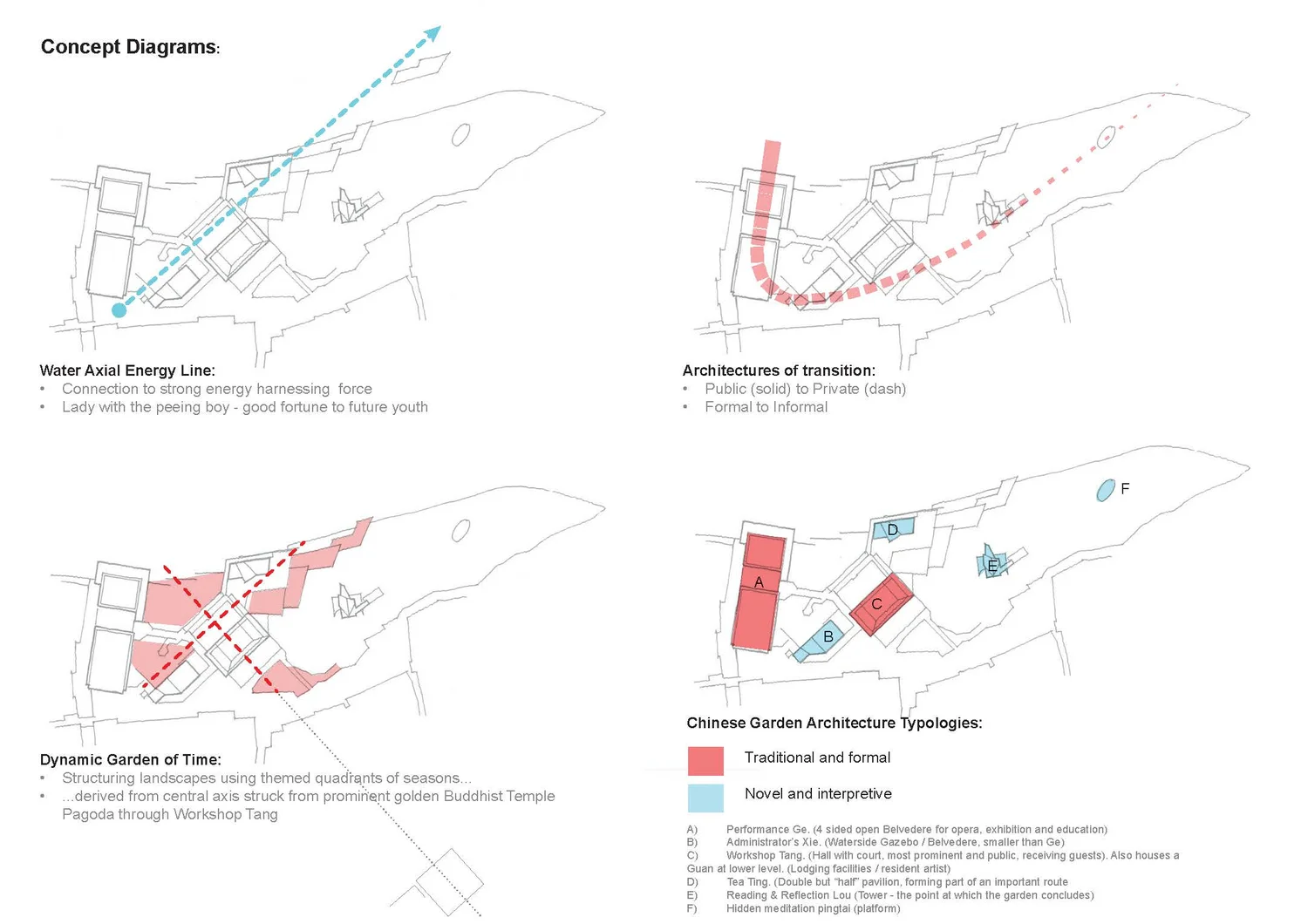 Concept Diagrams:

Water Axial Energy Line:
• Connection to strong energy harnessing force
• Lady with the peeing boy - good fortune to future youth

Architectures of transition:
• Public (solid) to Private (dash)
• Formal to Informal

Dynamic Garden of Time:
• Structuring landscapes using themed quadrants of seasons...
• ...derived from central axis struck from prominent golden Buddhist Temple Pagoda through Workshop Tang

A
B
C
D
E
F

Chinese Garden Architecture Typologies:

Traditional and formal

Novel and interpretive

A) Performance Ge. (4 sided open Belvedere for opera, exhibition and education)
B) Administrator's Xie. (Waterside Gazebo / Belvedere, smaller than Ge)
C) Workshop Tang. (Hall with court, most prominent and public, receiving guests). Also houses a Guan at lower level. (Lodging facilities / resident artist)
D) Tea Ting. (Double but "half" pavilion, forming part of an important route
E) Reading & Reflection Lou (Tower - the point at which the garden concludes)
F) Hidden meditation pingtai (platform)