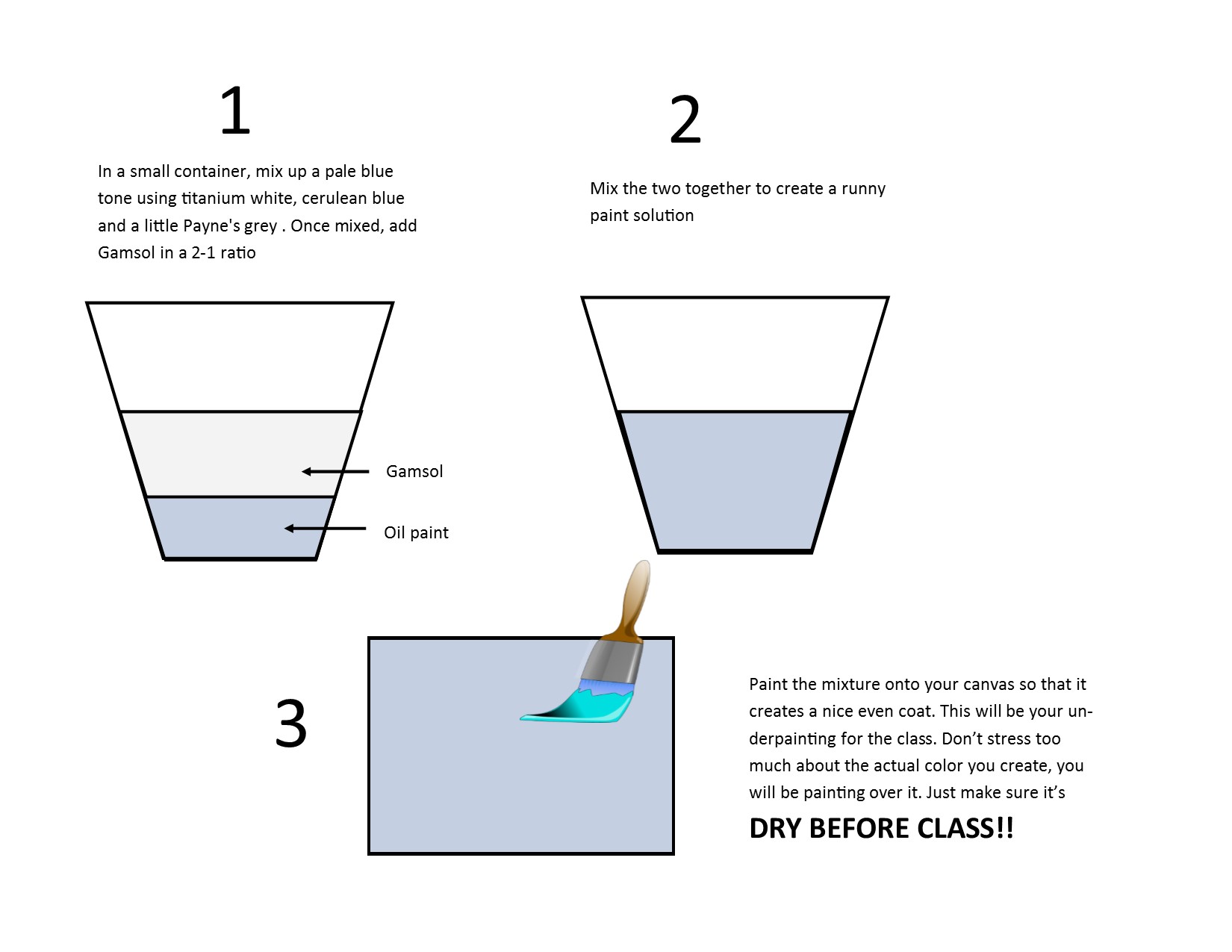 1

In a small container, mix up a pale blue tone using titanium white, cerulean blue and a little Payne's grey . Once mixed, add Gamsol in a 2-1 ratio

Gamsol

Oil paint

2

Mix the two together to create a runny paint solution

3

Paint the mixture onto your canvas so that it creates a nice even coat. This will be your underpainting for the class. Don't stress too much about the actual color you create, you will be painting over it. Just make sure it's

DRY BEFORE CLASS!!