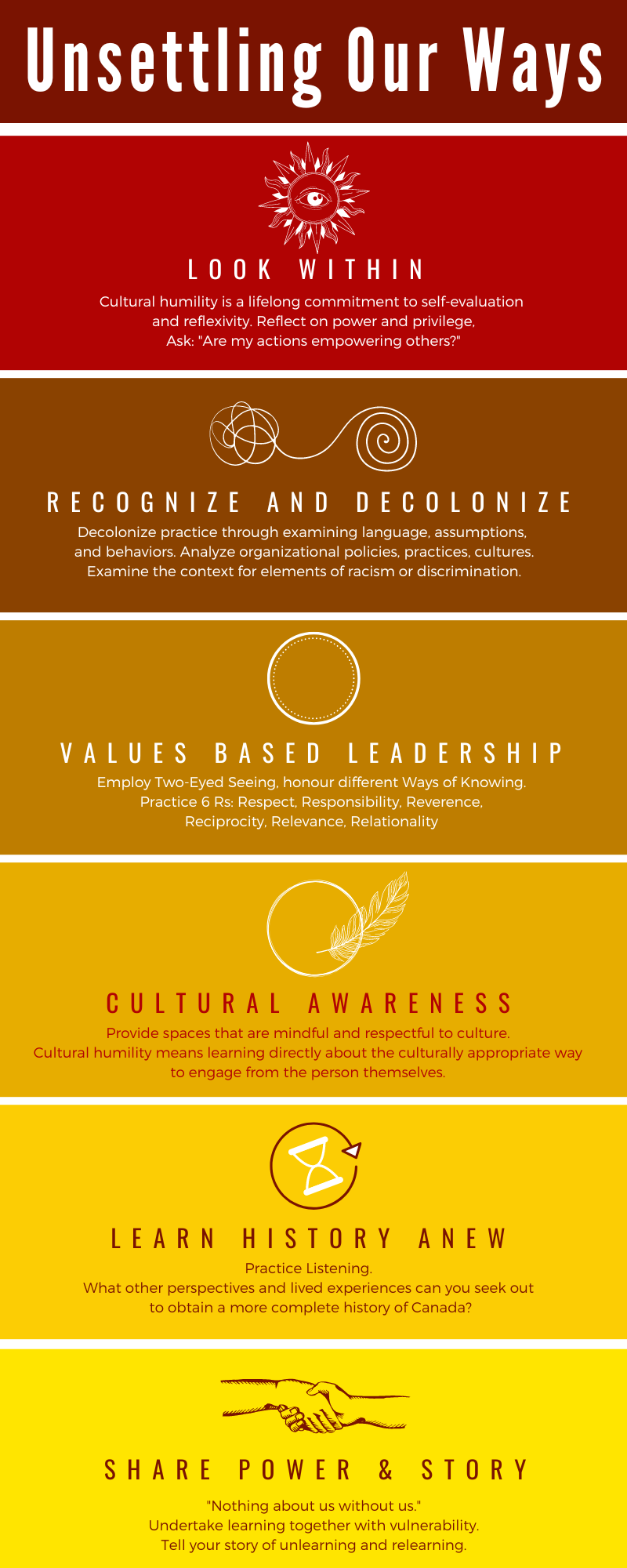 Unsettling Our Ways

LOOK WITHIN

Cultural humility is a lifelong commitment to self-evaluation and reflexivity. Reflect on power and privilege, Ask: "Are my actions empowering others?"

RECOGNIZE AND DECOLONIZE

Decolonize practice through examining language, assumptions, and behaviors. Analyze organizational policies, practices, cultures. Examine the context for elements of racism or discrimination.

VALUES BASED LEADERSHIP

Employ Two-Eyed Seeing, honour different Ways of Knowing. Practice 6 Rs: Respect, Responsibility, Reverence, Reciprocity, Relevance, Relationality

CULTURAL AWARENESS

Provide spaces that are mindful and respectful to culture. Cultural humility means learning directly about the culturally appropriate way to engage from the person themselves.

LEARN HISTORY ANEW

Practice Listening.
What other perspectives and lived experiences can you seek out to obtain a more complete history of Canada?

SHARE POWER & STORY

"Nothing about us without us."
Undertake learning together with vulnerability.
Tell your story of unlearning and relearning.