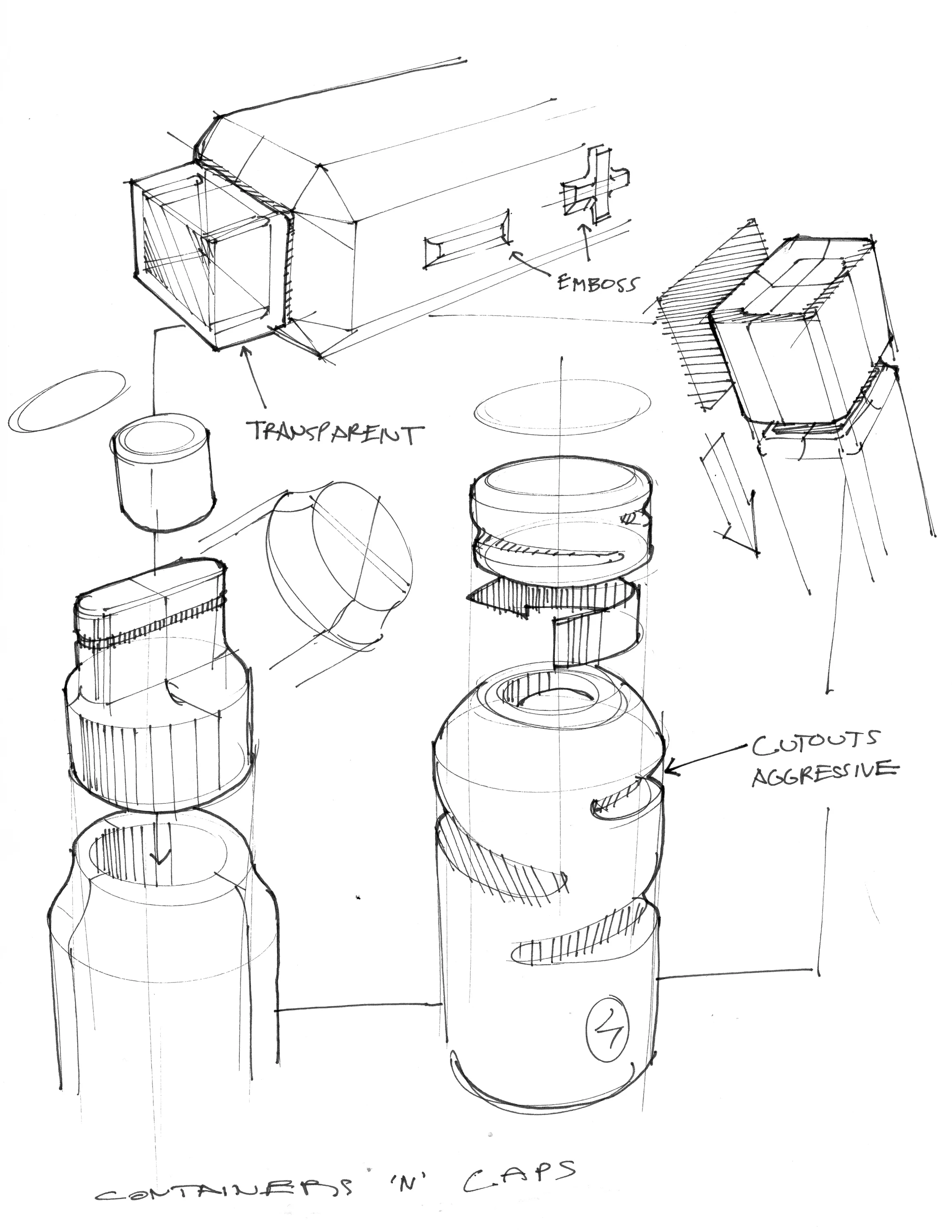 EMBOSS

TRANSPARENT

CUTOUTS
AGGRESSIVE

CONTAINERS 'N' CAPS