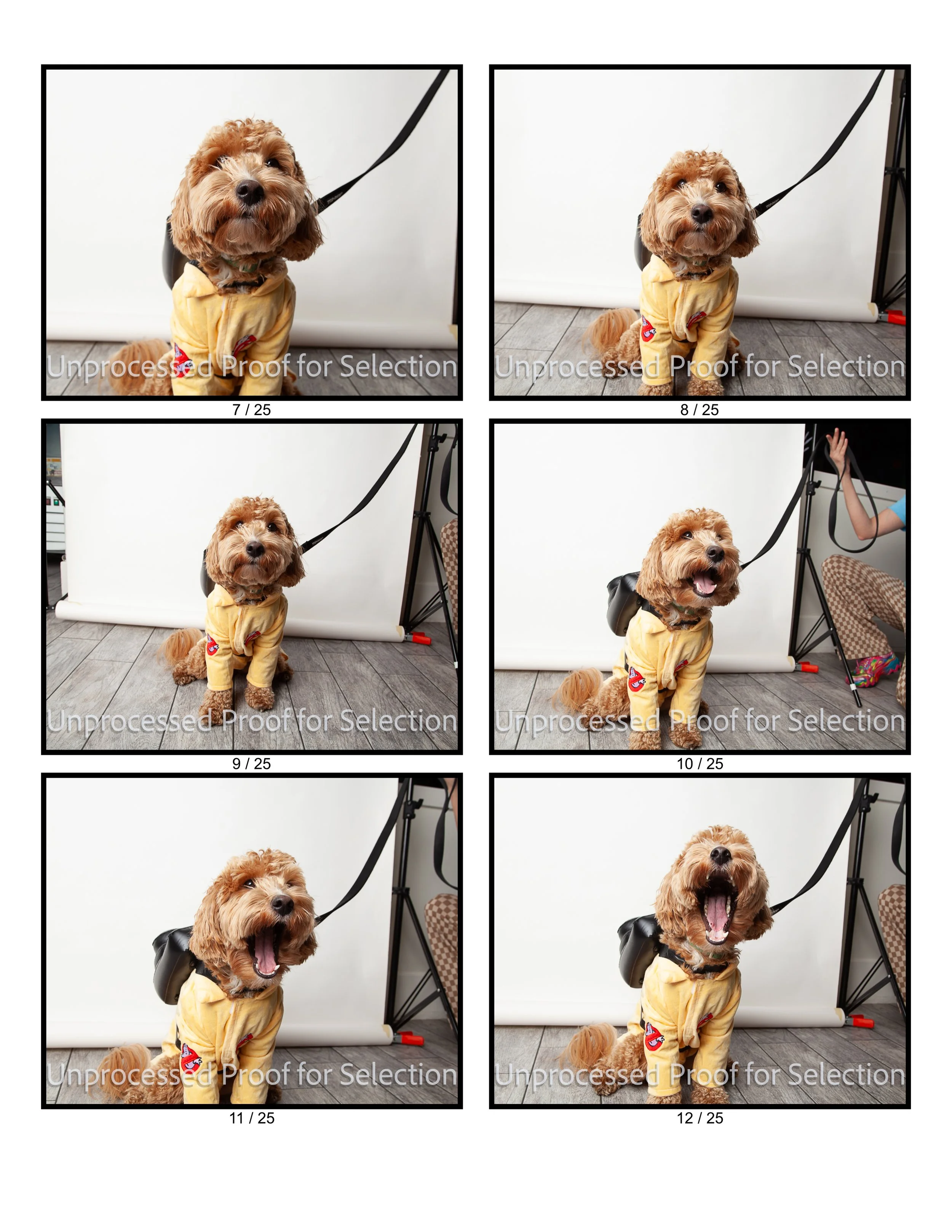 Unprocessed Proof for Selection
7 / 25

Unprocessed Proof for Selection
8 / 25

Unprocessed Proof for Selection
9 / 25

Unprocessed Proof for Selection
10 / 25

Unprocessed Proof for Selection
11 / 25

Unprocessed Proof for Selection
12 / 25