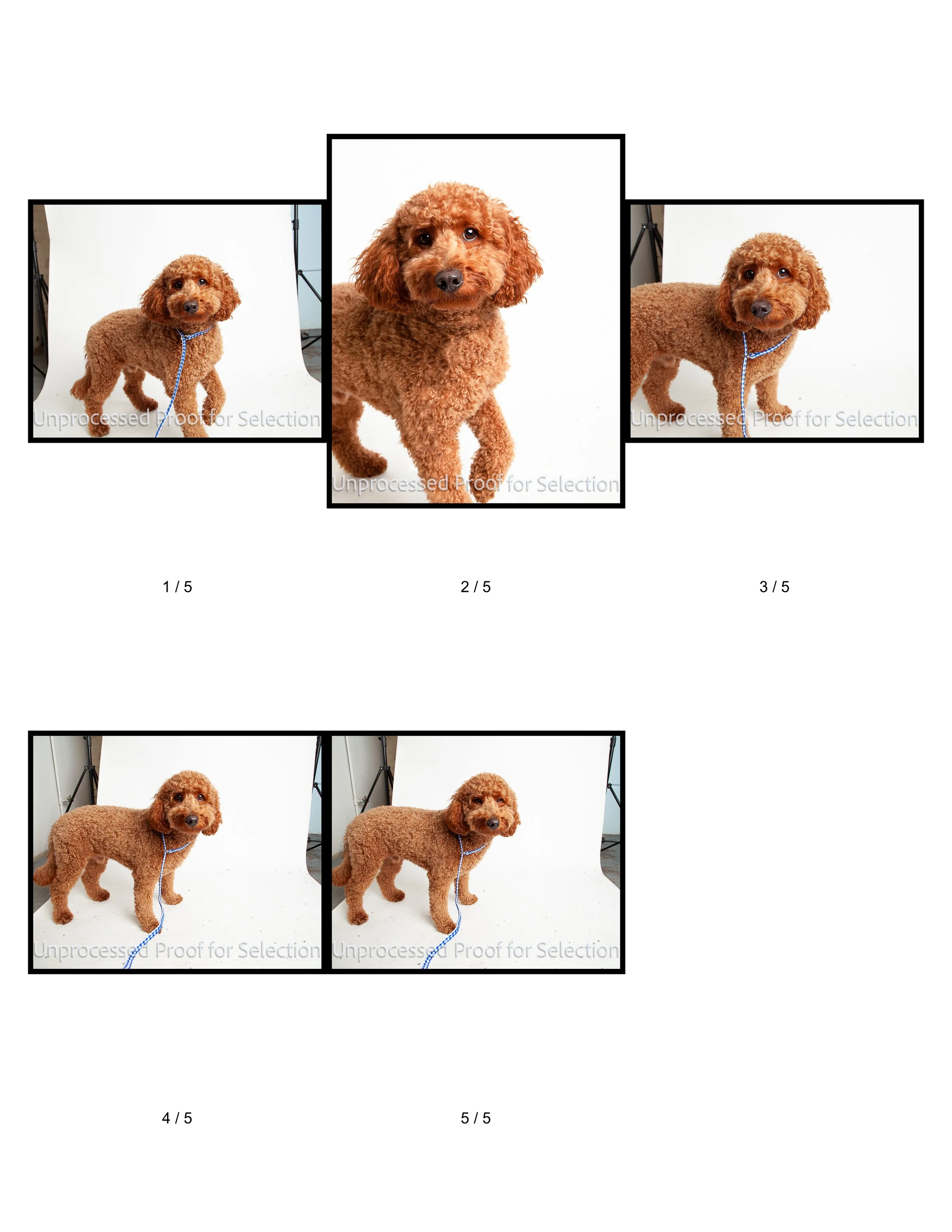 Unprocessed Proof for Selection

Unprocessed Proof for Selection

Unprocessed Proof for Selection

1 / 5

2 / 5

3 / 5

Unprocessed Proof for Selection

Unprocessed Proof for Selection

4 / 5

5 / 5