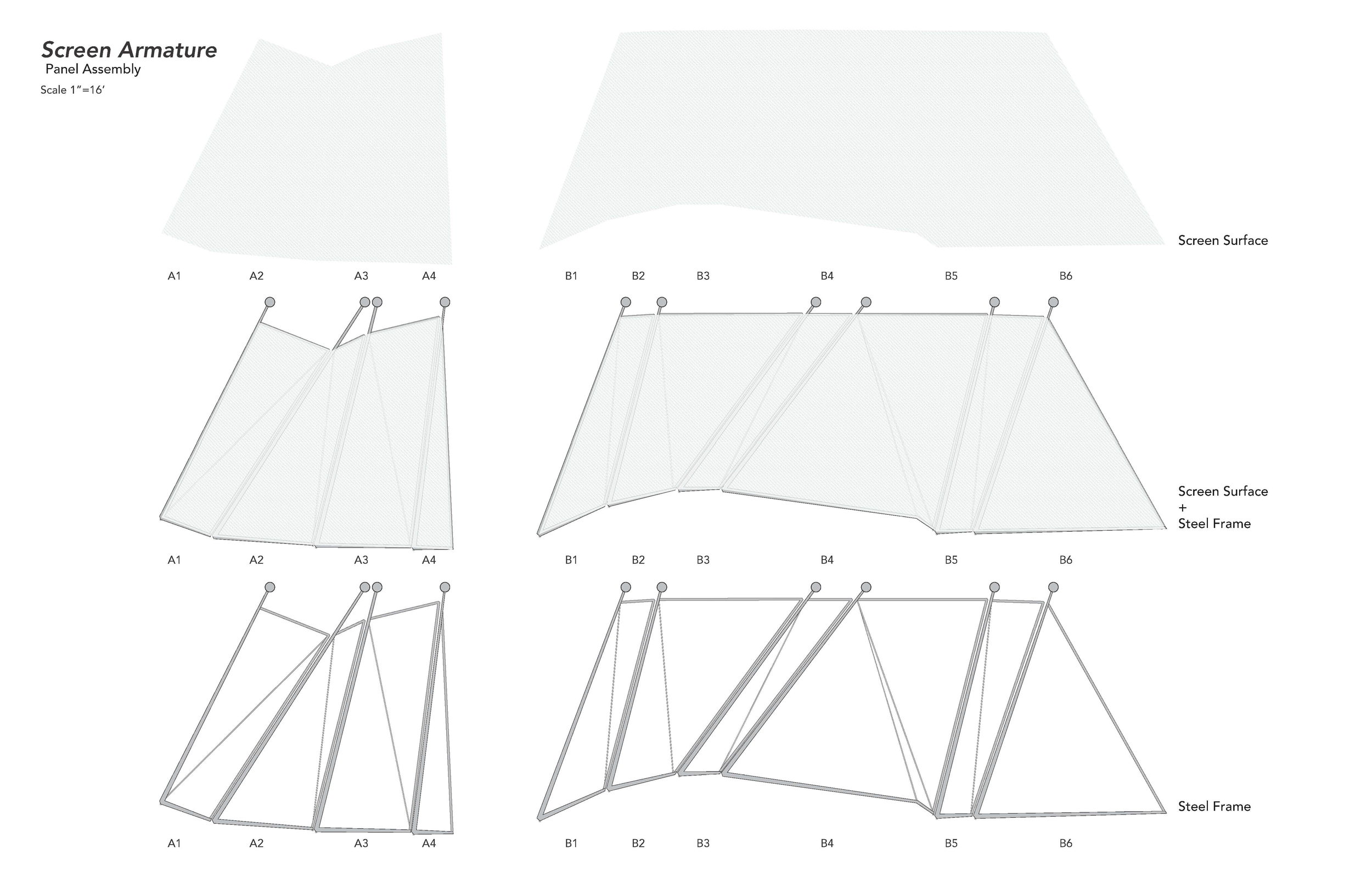 Screen Armature
Panel Assembly
Scale 1"=16'

Screen Surface

A1 A2 A3 A4 B1 B2 B3 B4 B5 B6

Screen Surface
+
Steel Frame

A1 A2 A3 A4 B1 B2 B3 B4 B5 B6

Steel Frame

A1 A2 A3 A4 B1 B2 B3 B4 B5 B6