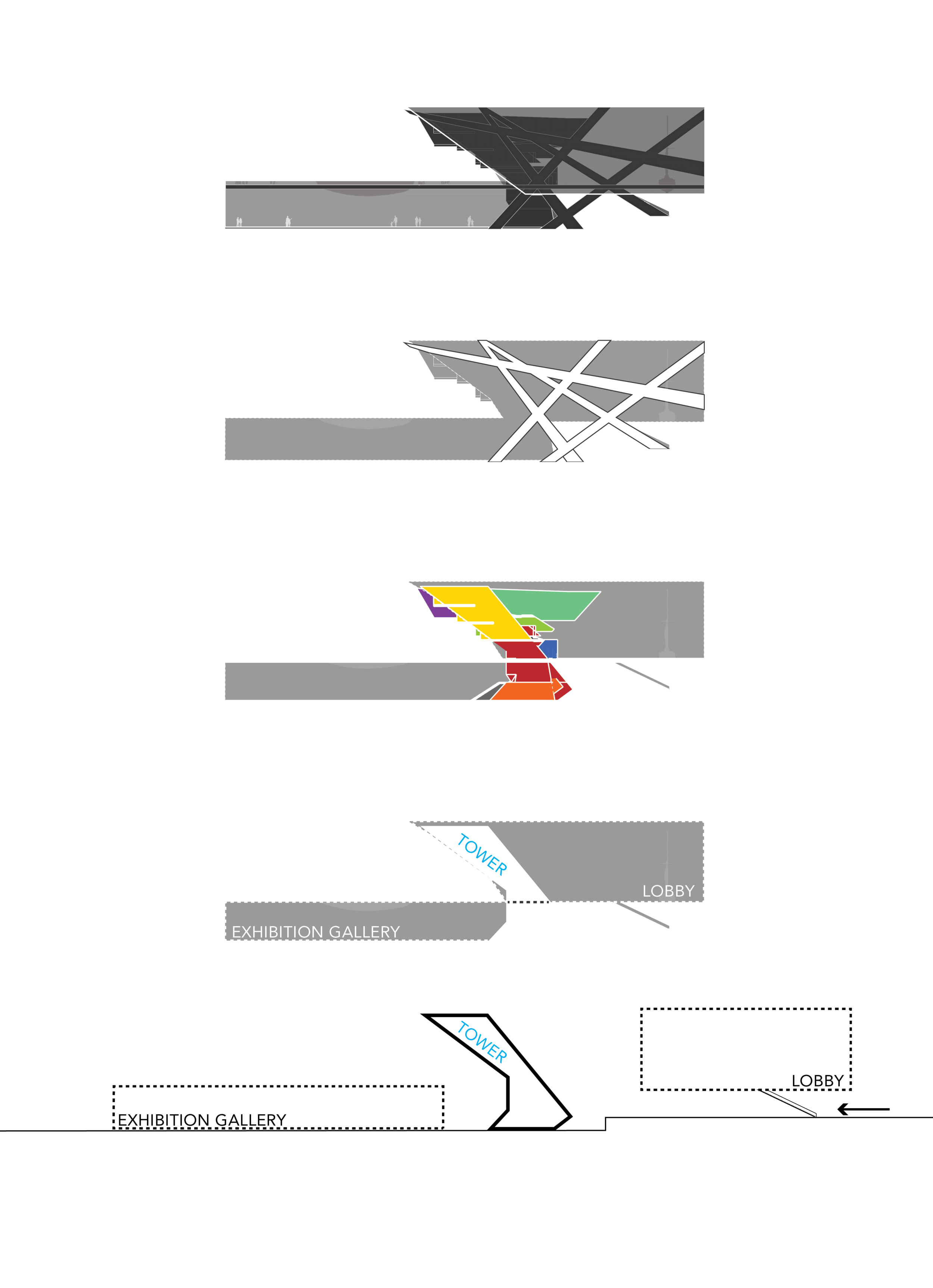 TOWER

LOBBY

EXHIBITION GALLERY

TOWER

LOBBY

EXHIBITION GALLERY