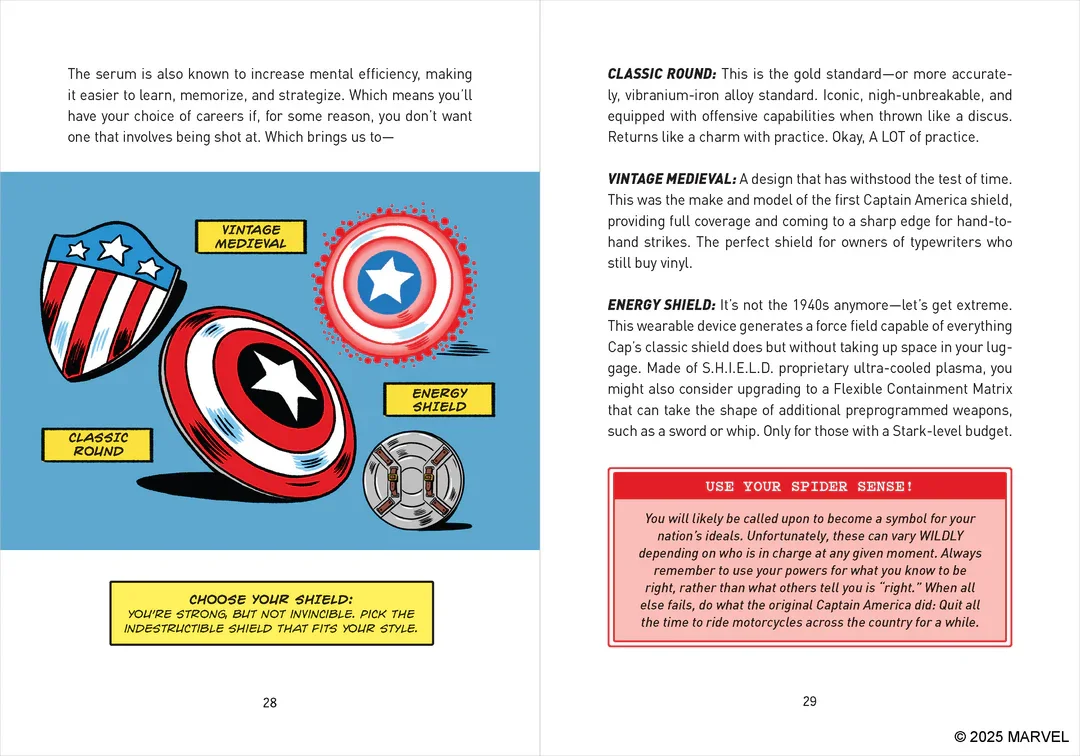 The serum is also known to increase mental efficiency, making it easier to learn, memorize, and strategize. Which means you'll have your choice of careers if, for some reason, you don't want one that involves being shot at. Which brings us to—

VINTAGE MEDIEVAL

ENERGY SHIELD

CLASSIC ROUND

CHOOSE YOUR SHIELD:
YOU'RE STRONG, BUT NOT INVINCIBLE. PICK THE INDESTRUCTIBLE SHIELD THAT FITS YOUR STYLE.

28

CLASSIC ROUND: This is the gold standard—or more accurately, vibranium-iron alloy standard. Iconic, nigh-unbreakable, and equipped with offensive capabilities when thrown like a discus. Returns like a charm with practice. Okay, A LOT of practice.

VINTAGE MEDIEVAL: A design that has withstood the test of time. This was the make and model of the first Captain America shield, providing full coverage and coming to a sharp edge for hand-to-hand strikes. The perfect shield for owners of typewriters who still buy vinyl.

ENERGY SHIELD: It's not the 1940s anymore—let's get extreme. This wearable device generates a force field capable of everything Cap's classic shield does but without taking up space in your luggage. Made of S.H.I.E.L.D. proprietary ultra-cooled plasma, you might also consider upgrading to a Flexible Containment Matrix that can take the shape of additional preprogrammed weapons, such as a sword or whip. Only for those with a Stark-level budget.

USE YOUR SPIDER SENSE!

You will likely be called upon to become a symbol for your nation's ideals. Unfortunately, these can vary WILDLY depending on who is in charge at any given moment. Always remember to use your powers for what you know to be right, rather than what others tell you is "right." When all else fails, do what the original Captain America did: Quit all the time to ride motorcycles across the country for a while.

29

© 2025 MARVEL