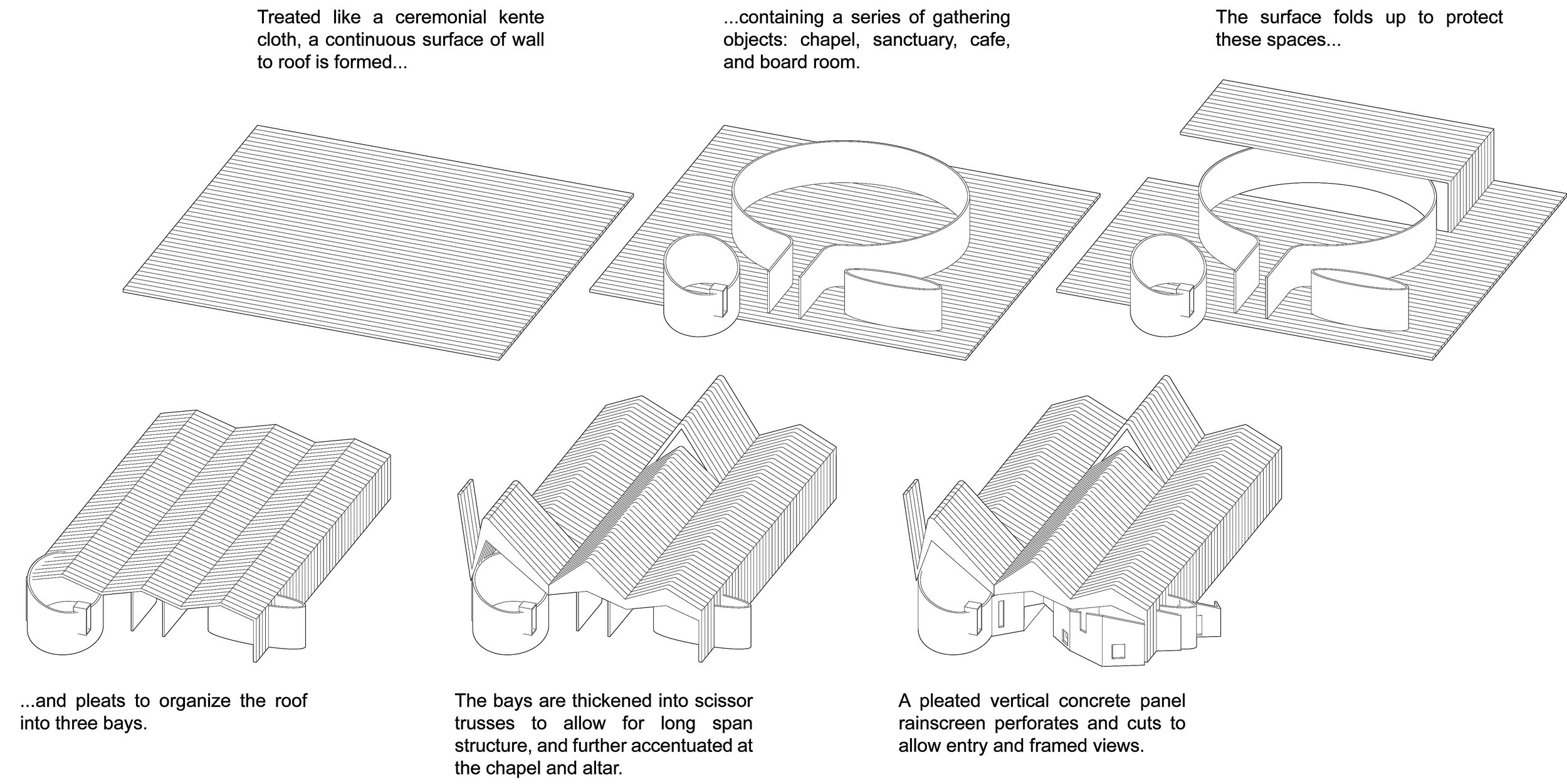 Treated like a ceremonial kente cloth, a continuous surface of wall to roof is formed...

...containing a series of gathering objects: chapel, sanctuary, cafe, and board room.

The surface folds up to protect these spaces...

...and pleats to organize the roof into three bays.

The bays are thickened into scissor trusses to allow for long span structure, and further accentuated at the chapel and altar.

A pleated vertical concrete panel rainscreen perforates and cuts to allow entry and framed views.