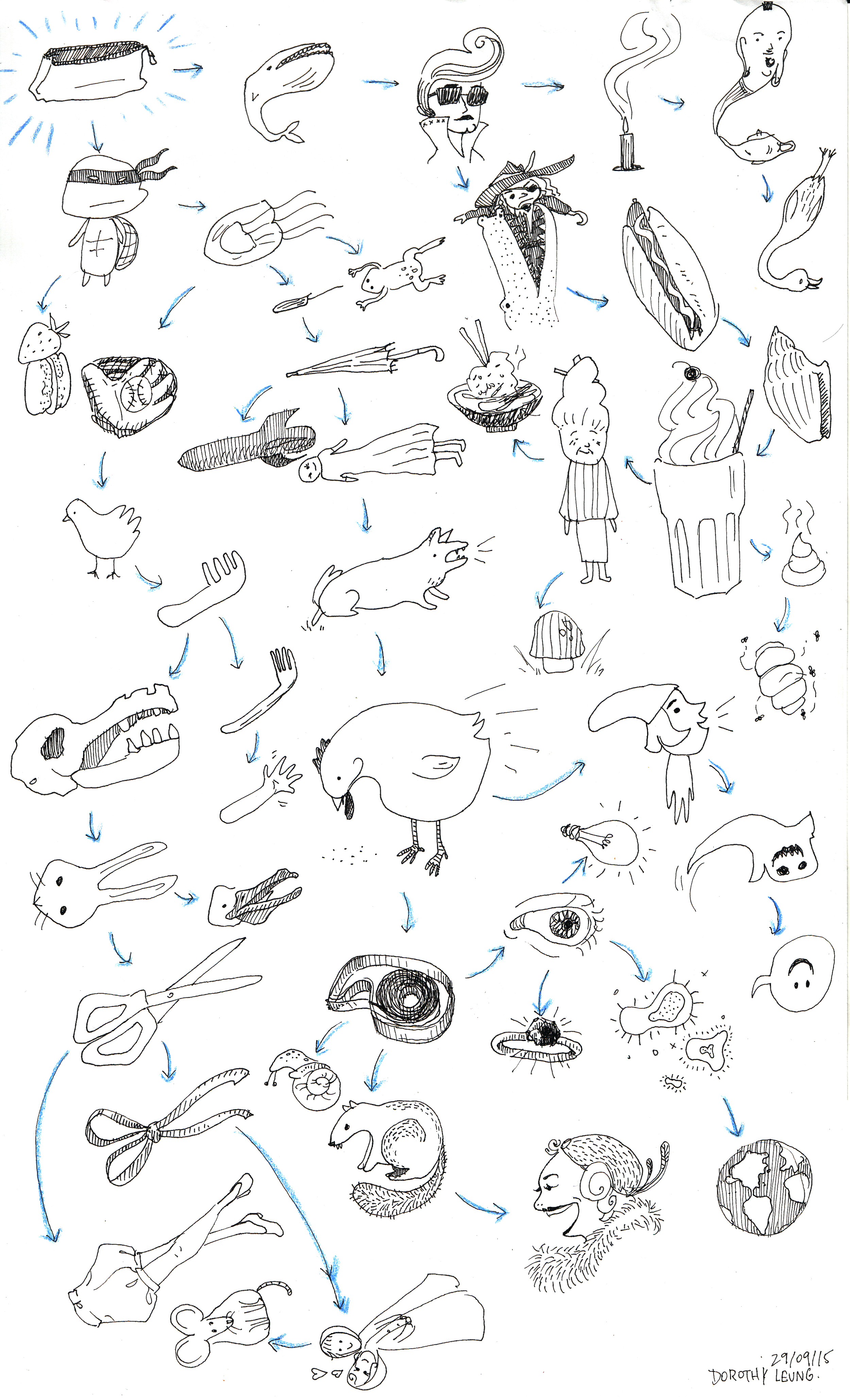 29/09/15
DOROTHY LEUNG.