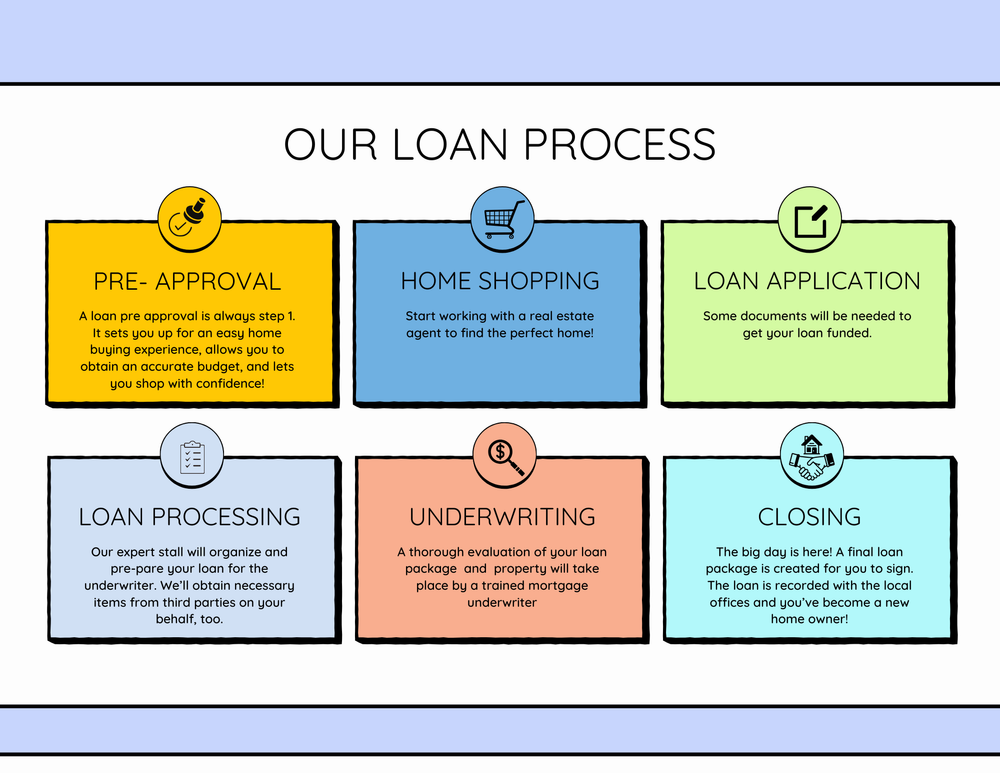 OUR LOAN PROCESS

PRE- APPROVAL

A loan pre approval is always step 1. It sets you up for an easy home buying experience, allows you to obtain an accurate budget, and lets you shop with confidence!

HOME SHOPPING

Start working with a real estate agent to find the perfect home!

LOAN APPLICATION

Some documents will be needed to get your loan funded.

LOAN PROCESSING

Our expert stall will organize and pre-pare your loan for the underwriter. We'll obtain necessary items from third parties on your behalf, too.

UNDERWRITING

A thorough evaluation of your loan package and property will take place by a trained mortgage underwriter

CLOSING

The big day is here! A final loan package is created for you to sign. The loan is recorded with the local offices and you've become a new home owner!