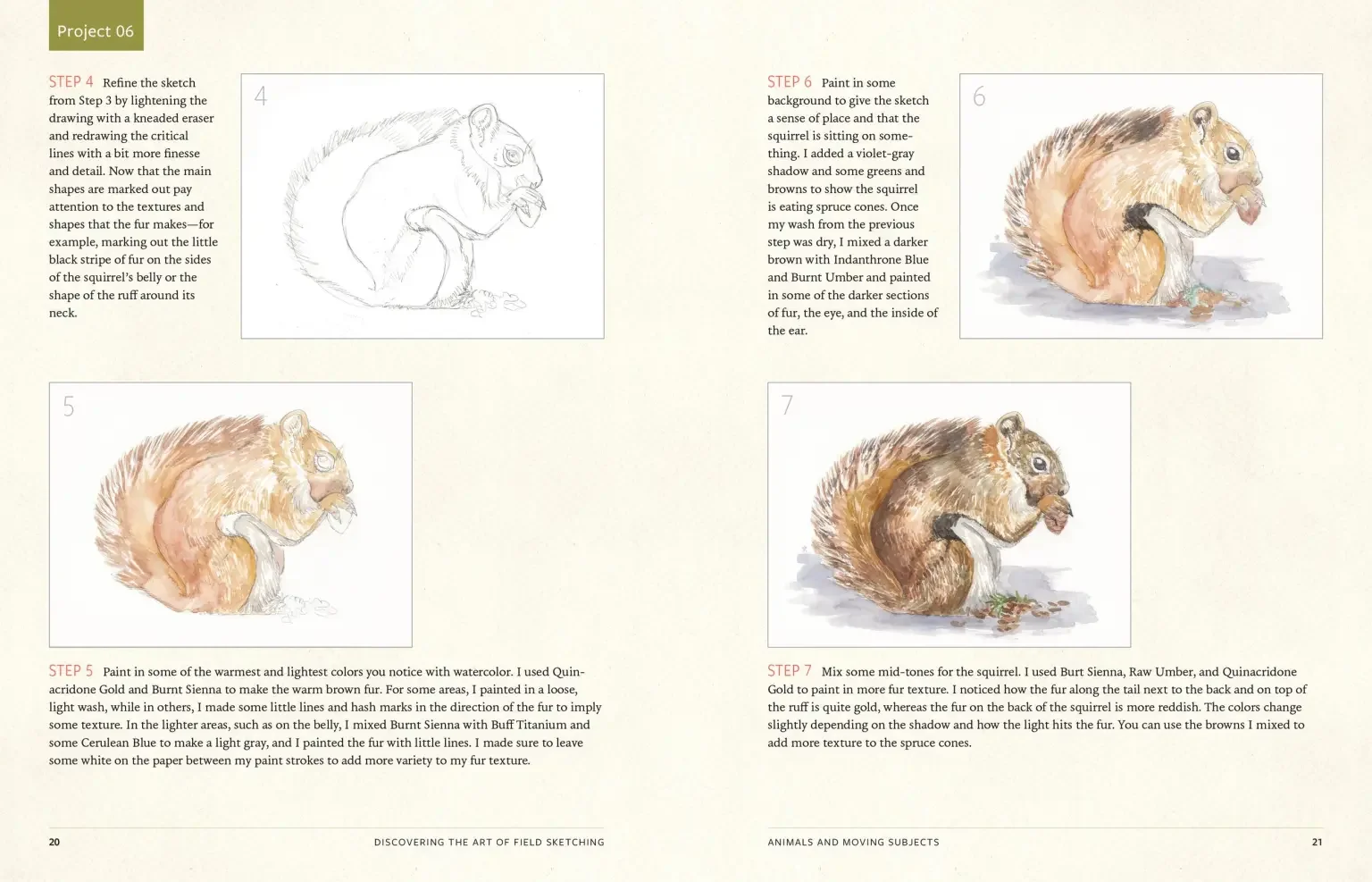 Project 06

STEP 4 Refine the sketch from Step 3 by lightening the drawing with a kneaded eraser and redrawing the critical lines with a bit more finesse and detail. Now that the main shapes are marked out pay attention to the textures and shapes that the fur makes—for example, marking out the little black stripe of fur on the sides of the squirrel's belly or the shape of the ruff around its neck.

4

5

STEP 5 Paint in some of the warmest and lightest colors you notice with watercolor. I used Quinacridone Gold and Burnt Sienna to make the warm brown fur. For some areas, I painted in a loose, light wash, while in others, I made some little lines and hash marks in the direction of the fur to imply some texture. In the lighter areas, such as on the belly, I mixed Burnt Sienna with Buff Titanium and some Cerulean Blue to make a light gray, and I painted the fur with little lines. I made sure to leave some white on the paper between my paint strokes to add more variety to my fur texture.

20 DISCOVERING THE ART OF FIELD SKETCHING

STEP 6 Paint in some background to give the sketch a sense of place and that the squirrel is sitting on something. I added a violet-gray shadow and some greens and browns to show the squirrel is eating spruce cones. Once my wash from the previous step was dry, I mixed a darker brown with Indanthrone Blue and Burnt Umber and painted in some of the darker sections of fur, the eye, and the inside of the ear.

6

7

STEP 7 Mix some mid-tones for the squirrel. I used Burt Sienna, Raw Umber, and Quinacridone Gold to paint in more fur texture. I noticed how the fur along the tail next to the back and on top of the ruff is quite gold, whereas the fur on the back of the squirrel is more reddish. The colors change slightly depending on the shadow and how the light hits the fur. You can use the browns I mixed to add more texture to the spruce cones.

ANIMALS AND MOVING SUBJECTS 21