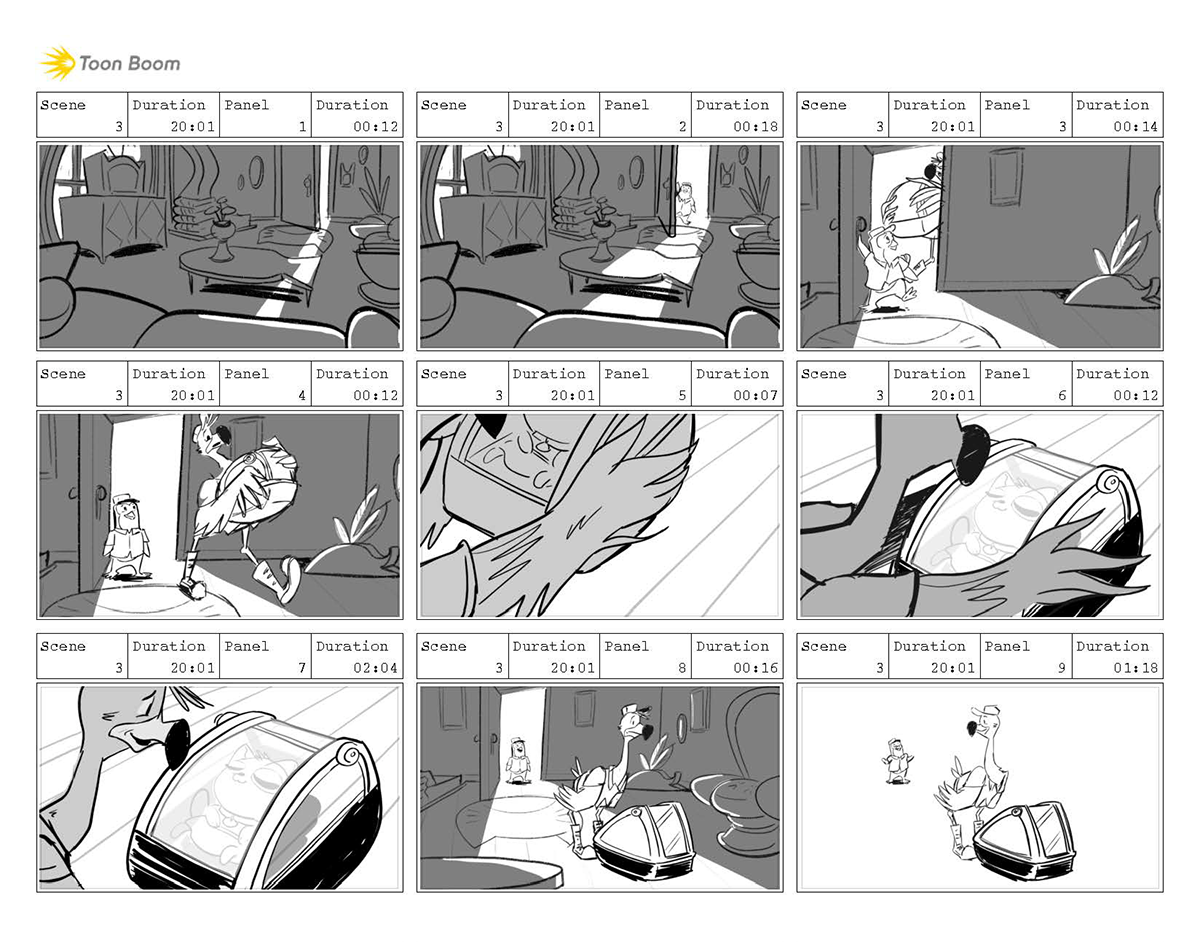 Toon Boom

| Scene | Duration | Panel | Duration |
|---|---|---|---|
| 3 | 20:01 | 1 | 00:12 |

| Scene | Duration | Panel | Duration |
|---|---|---|---|
| 3 | 20:01 | 2 | 00:18 |

| Scene | Duration | Panel | Duration |
|---|---|---|---|
| 3 | 20:01 | 3 | 00:14 |

| Scene | Duration | Panel | Duration |
|---|---|---|---|
| 3 | 20:01 | 4 | 00:12 |

| Scene | Duration | Panel | Duration |
|---|---|---|---|
| 3 | 20:01 | 5 | 00:07 |

| Scene | Duration | Panel | Duration |
|---|---|---|---|
| 3 | 20:01 | 6 | 00:12 |

| Scene | Duration | Panel | Duration |
|---|---|---|---|
| 3 | 20:01 | 7 | 02:04 |

| Scene | Duration | Panel | Duration |
|---|---|---|---|
| 3 | 20:01 | 8 | 00:16 |

| Scene | Duration | Panel | Duration |
|---|---|---|---|
| 3 | 20:01 | 9 | 01:18 |