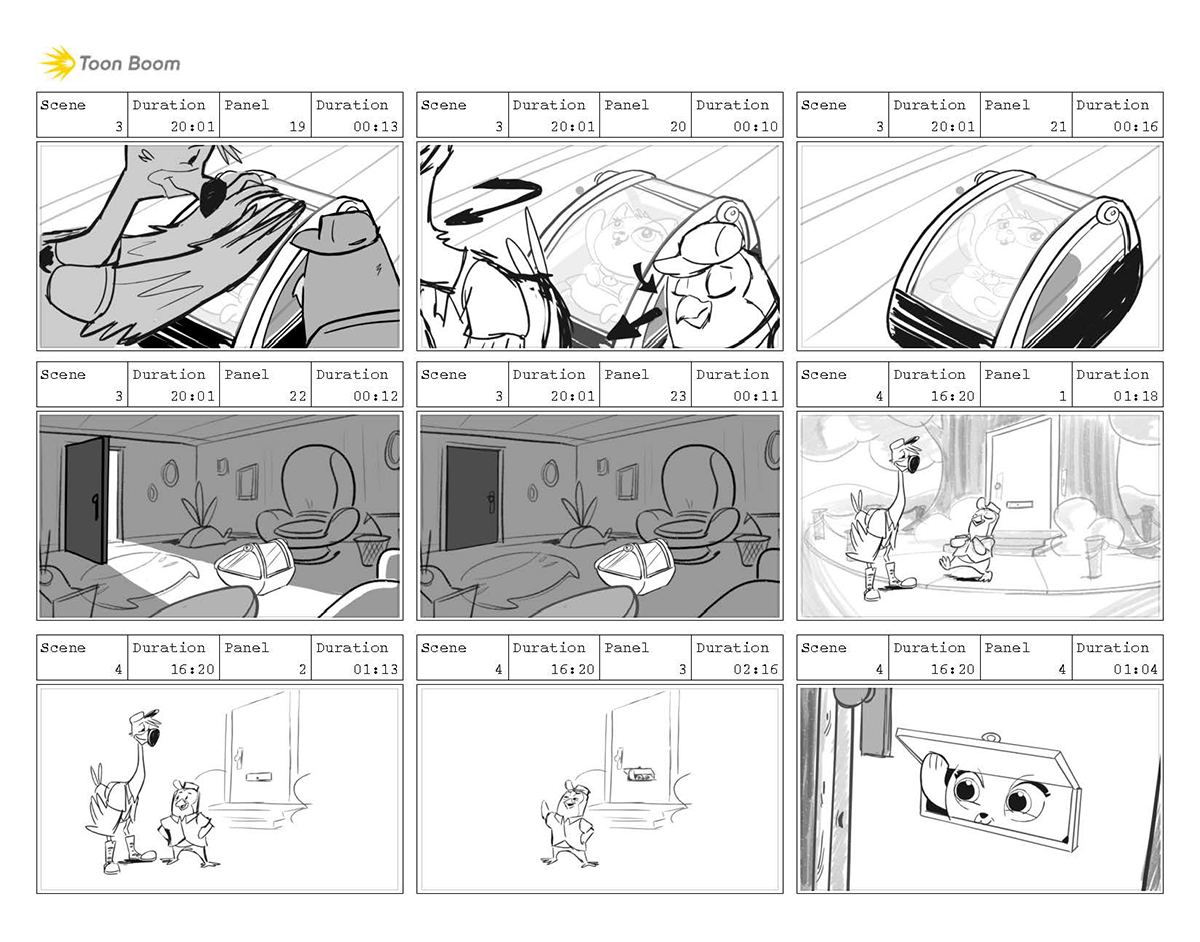 Toon Boom

| Scene | Duration | Panel | Duration |
|---|---|---|---|
| 3 | 20:01 | 19 | 00:13 |

| Scene | Duration | Panel | Duration |
|---|---|---|---|
| 3 | 20:01 | 20 | 00:10 |

| Scene | Duration | Panel | Duration |
|---|---|---|---|
| 3 | 20:01 | 21 | 00:16 |

| Scene | Duration | Panel | Duration |
|---|---|---|---|
| 3 | 20:01 | 22 | 00:12 |

| Scene | Duration | Panel | Duration |
|---|---|---|---|
| 3 | 20:01 | 23 | 00:11 |

| Scene | Duration | Panel | Duration |
|---|---|---|---|
| 4 | 16:20 | 1 | 01:18 |

| Scene | Duration | Panel | Duration |
|---|---|---|---|
| 4 | 16:20 | 2 | 01:13 |

| Scene | Duration | Panel | Duration |
|---|---|---|---|
| 4 | 16:20 | 3 | 02:16 |

| Scene | Duration | Panel | Duration |
|---|---|---|---|
| 4 | 16:20 | 4 | 01:04 |