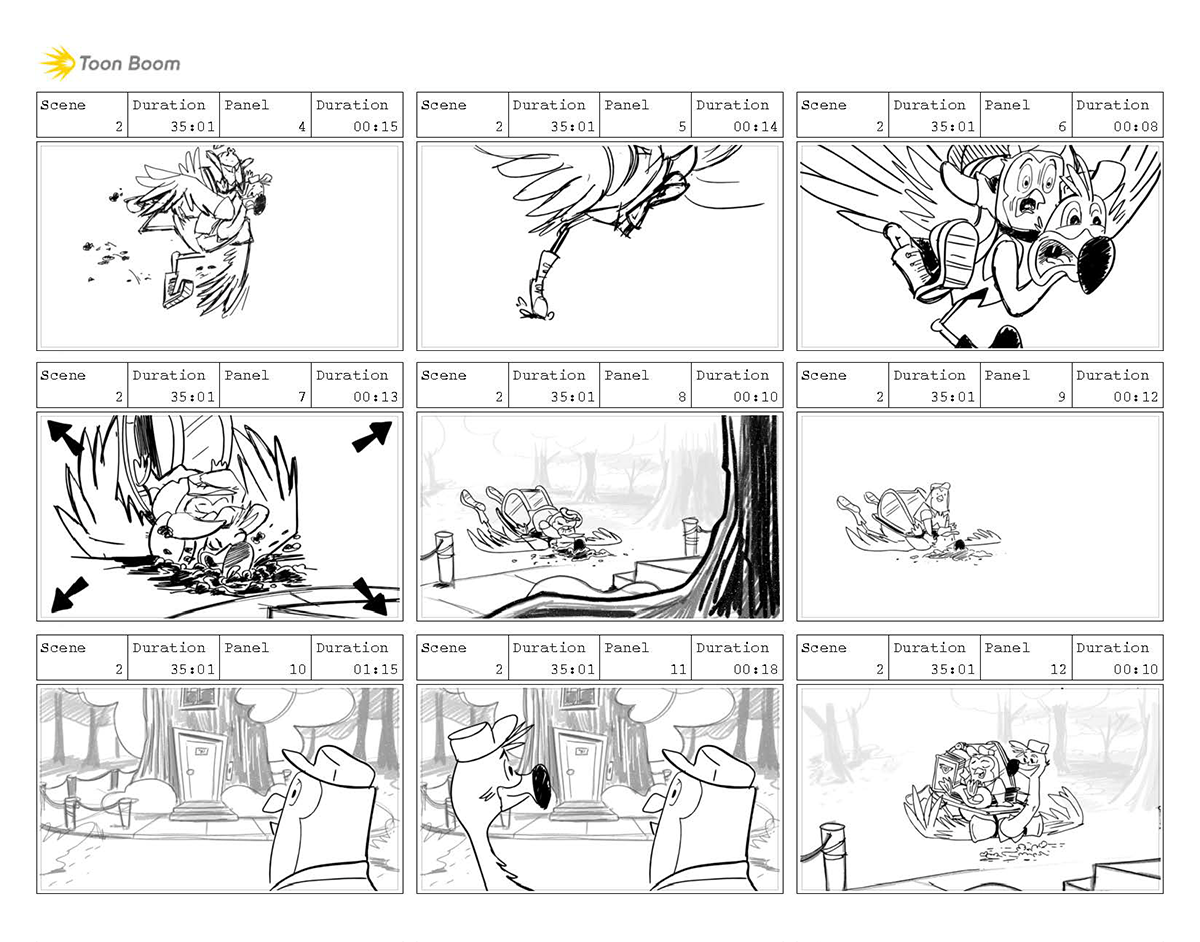 Toon Boom

| Scene | Duration | Panel | Duration |
|---|---|---|---|
| 2 | 35:01 | 4 | 00:15 |

| Scene | Duration | Panel | Duration |
|---|---|---|---|
| 2 | 35:01 | 5 | 00:14 |

| Scene | Duration | Panel | Duration |
|---|---|---|---|
| 2 | 35:01 | 6 | 00:08 |

| Scene | Duration | Panel | Duration |
|---|---|---|---|
| 2 | 35:01 | 7 | 00:13 |

| Scene | Duration | Panel | Duration |
|---|---|---|---|
| 2 | 35:01 | 8 | 00:10 |

| Scene | Duration | Panel | Duration |
|---|---|---|---|
| 2 | 35:01 | 9 | 00:12 |

| Scene | Duration | Panel | Duration |
|---|---|---|---|
| 2 | 35:01 | 10 | 01:15 |

| Scene | Duration | Panel | Duration |
|---|---|---|---|
| 2 | 35:01 | 11 | 00:18 |

| Scene | Duration | Panel | Duration |
|---|---|---|---|
| 2 | 35:01 | 12 | 00:10 |