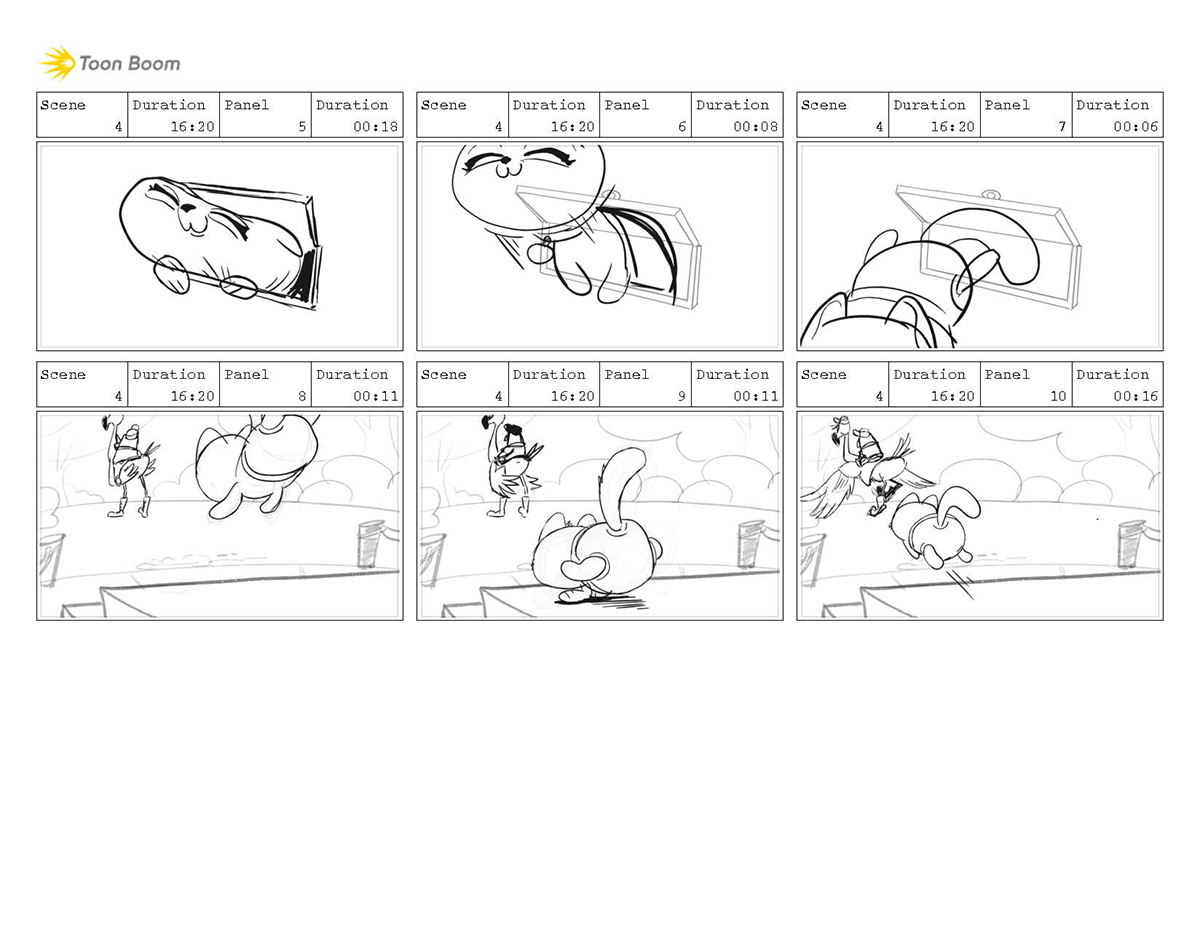 Toon Boom

| Scene | Duration | Panel | Duration |
|---|---|---|---|
| 4 | 16:20 | 5 | 00:18 |

| Scene | Duration | Panel | Duration |
|---|---|---|---|
| 4 | 16:20 | 6 | 00:08 |

| Scene | Duration | Panel | Duration |
|---|---|---|---|
| 4 | 16:20 | 7 | 00:06 |

| Scene | Duration | Panel | Duration |
|---|---|---|---|
| 4 | 16:20 | 8 | 00:11 |

| Scene | Duration | Panel | Duration |
|---|---|---|---|
| 4 | 16:20 | 9 | 00:11 |

| Scene | Duration | Panel | Duration |
|---|---|---|---|
| 4 | 16:20 | 10 | 00:16 |