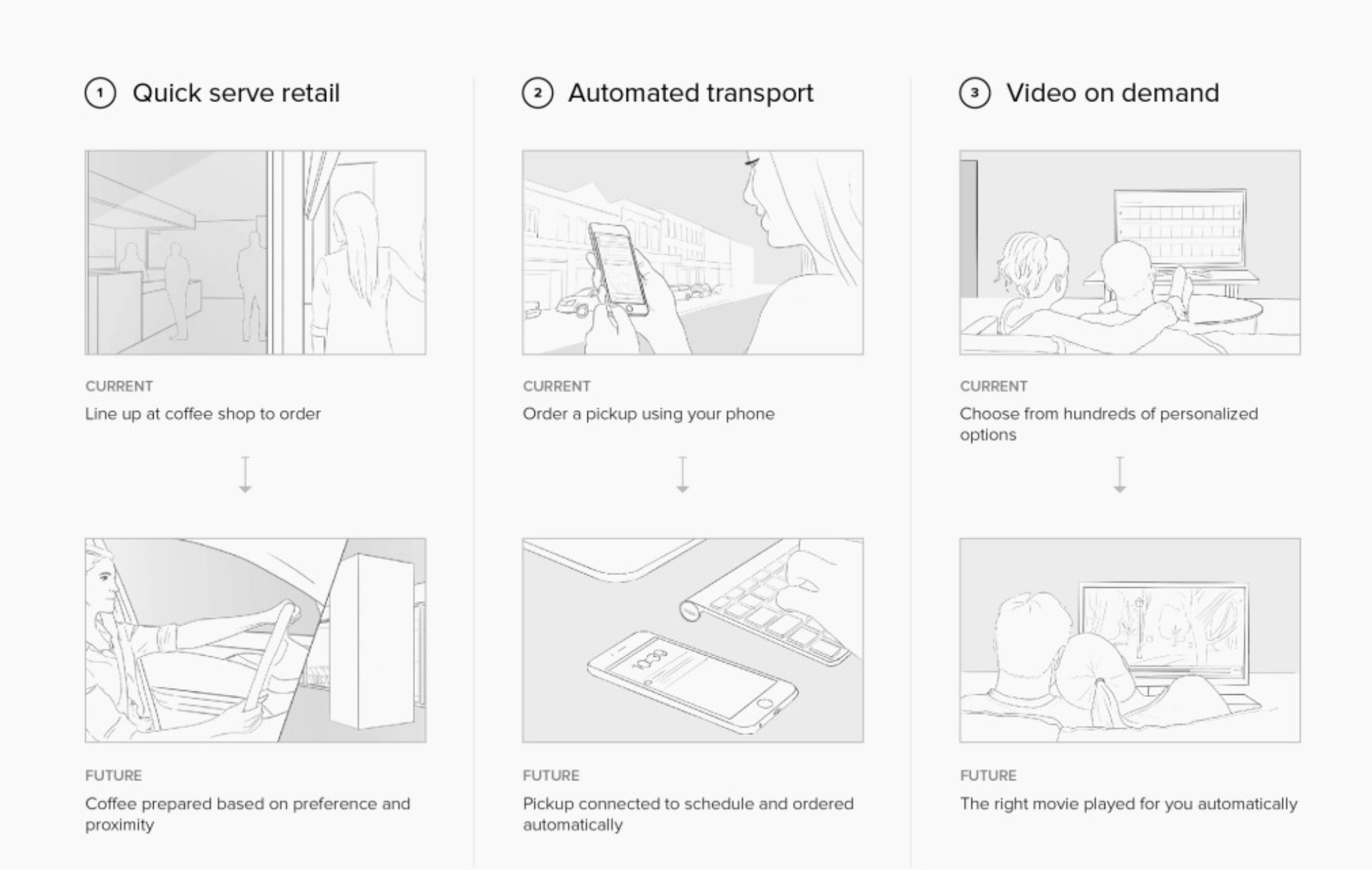 1 Quick serve retail

CURRENT

Line up at coffee shop to order

FUTURE

Coffee prepared based on preference and proximity

2 Automated transport

CURRENT

Order a pickup using your phone

10:39

FUTURE

Pickup connected to schedule and ordered automatically

3 Video on demand

CURRENT

Choose from hundreds of personalized options

FUTURE

The right movie played for you automatically