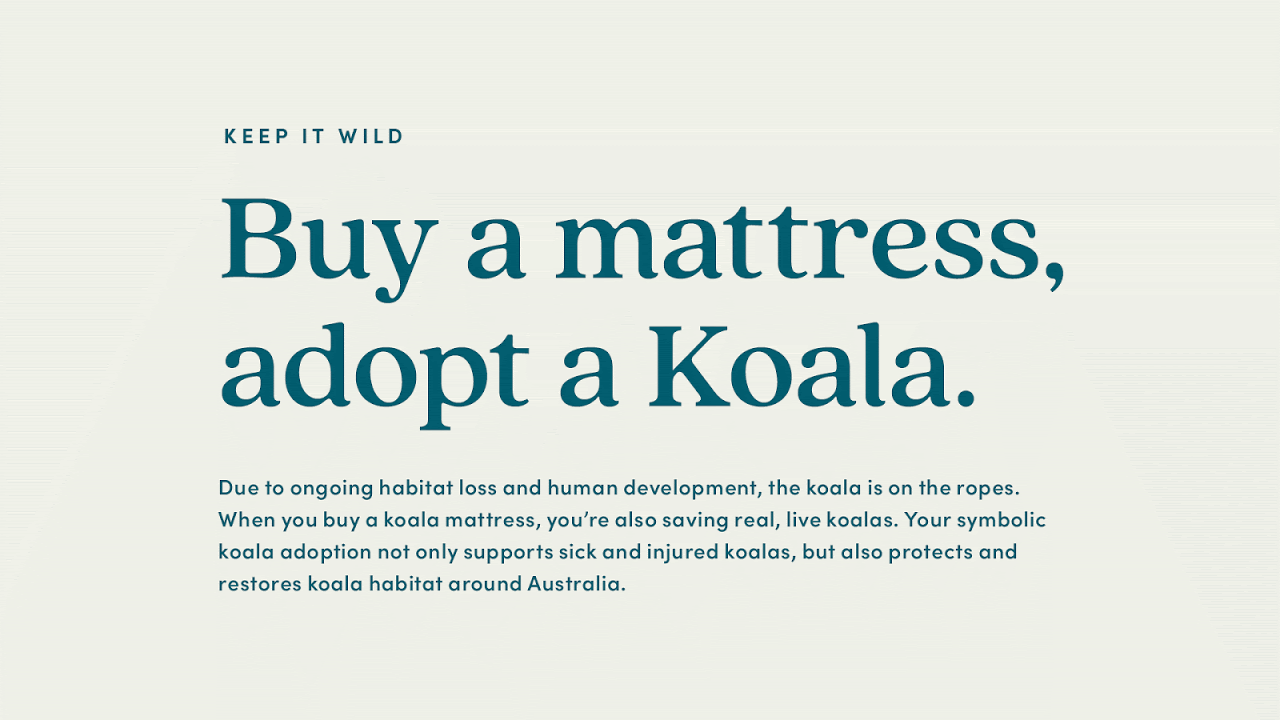 KEEP IT WILD

Buy a mattress, adopt a Koala.

Due to ongoing habitat loss and human development, the koala is on the ropes. When you buy a koala mattress, you're also saving real, live koalas. Your symbolic koala adoption not only supports sick and injured koalas, but also protects and restores koala habitat around Australia.