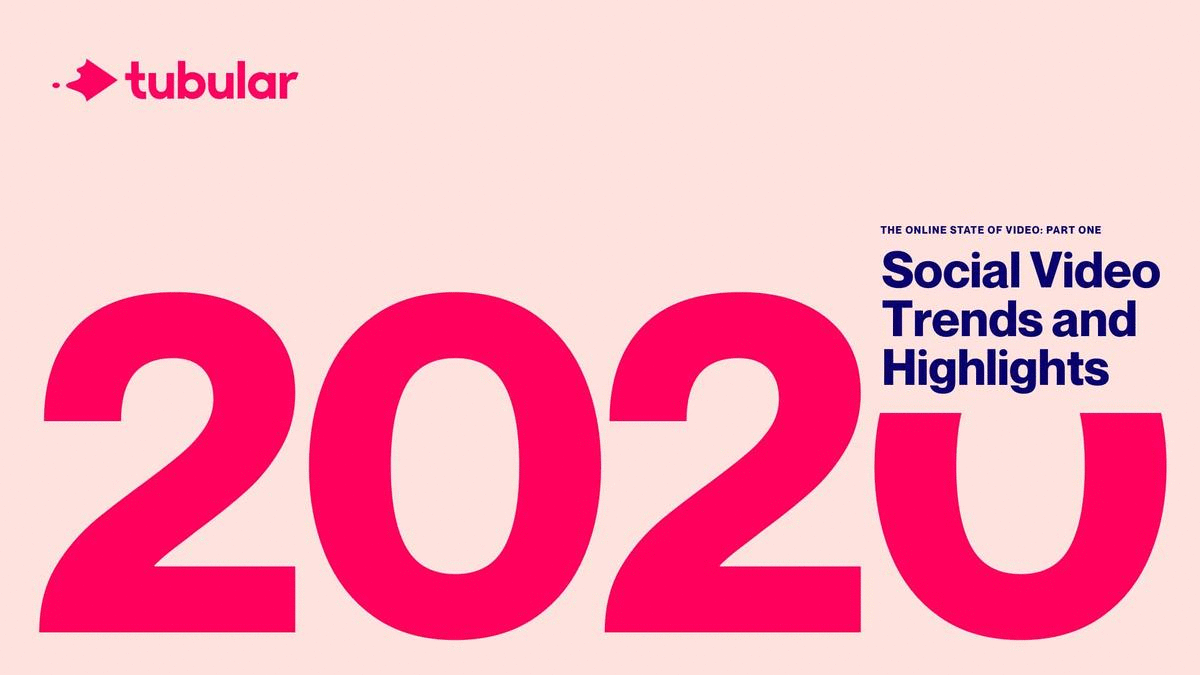 tubular

THE ONLINE STATE OF VIDEO: PART ONE

Social Video Trends and Highlights

2020