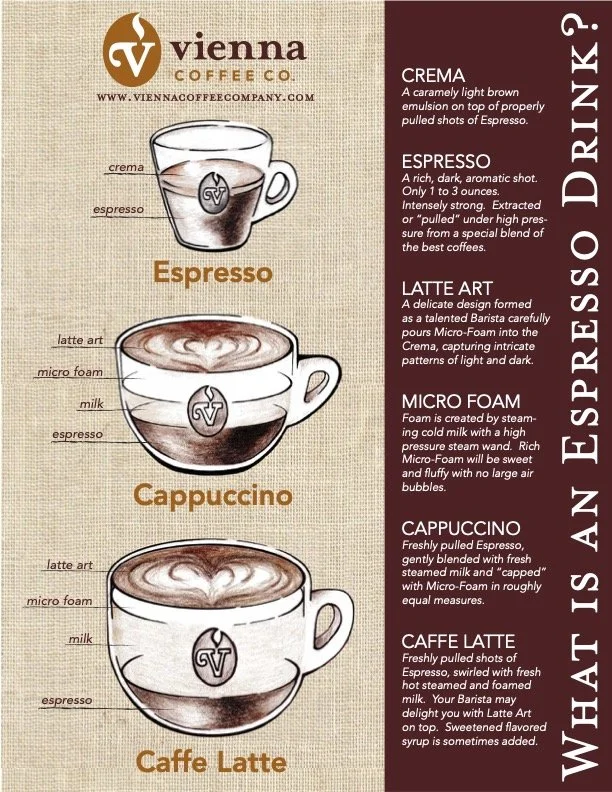 vienna
COFFEE CO.
WWW.VIENNACOFFEECOMPANY.COM

crema
espresso
Espresso

latte art
micro foam
milk
espresso
Cappuccino

latte art
micro foam
milk
espresso
Caffe Latte

CREMA
A caramely light brown emulsion on top of properly pulled shots of Espresso.

ESPRESSO
A rich, dark, aromatic shot. Only 1 to 3 ounces. Intensely strong. Extracted or "pulled" under high pressure from a special blend of the best coffees.

LATTE ART
A delicate design formed as a talented Barista carefully pours Micro-Foam into the Crema, capturing intricate patterns of light and dark.

MICRO FOAM
Foam is created by steaming cold milk with a high pressure steam wand. Rich Micro-Foam will be sweet and fluffy with no large air bubbles.

CAPPUCCINO
Freshly pulled Espresso, gently blended with fresh steamed milk and "capped" with Micro-Foam in roughly equal measures.

CAFFE LATTE
Freshly pulled shots of Espresso, swirled with fresh hot steamed and foamed milk. Your Barista may delight you with Latte Art on top. Sweetened flavored syrup is sometimes added.

WHAT IS AN ESPRESSO DRINK?