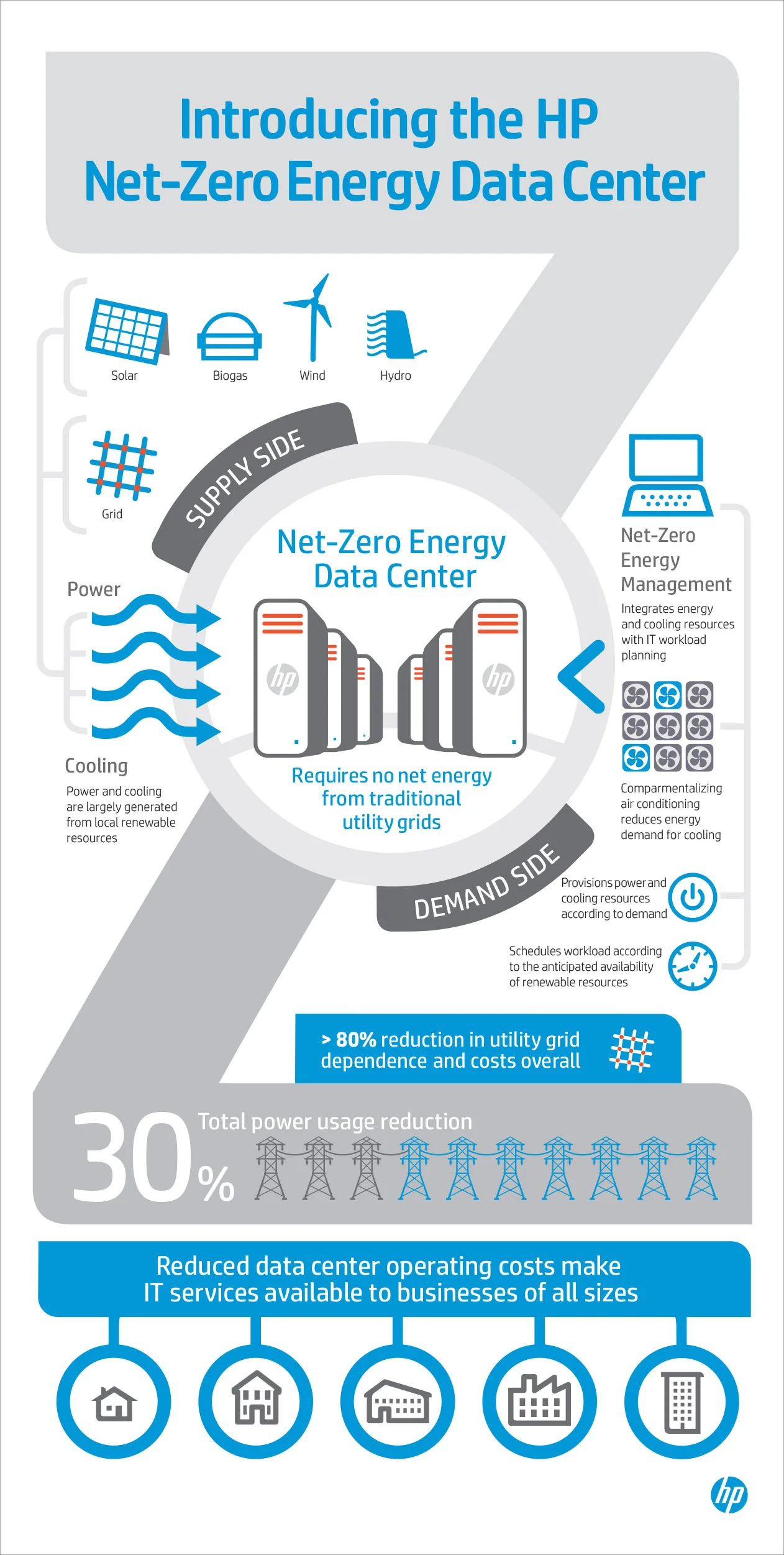 Introducing the HP
Net-Zero Energy Data Center

Solar

Biogas

Wind

Hydro

Grid

SUPPLY SIDE

Power

Cooling

Power and cooling are largely generated from local renewable resources

Net-Zero Energy Data Center

hp

hp

Requires no net energy from traditional utility grids

DEMAND SIDE

Net-Zero Energy Management

Integrates energy and cooling resources with IT workload planning

Compartmentalizing air conditioning reduces energy demand for cooling

Provisions power and cooling resources according to demand

Schedules workload according to the anticipated availability of renewable resources

> 80% reduction in utility grid dependence and costs overall

30% Total power usage reduction

Reduced data center operating costs make IT services available to businesses of all sizes

hp