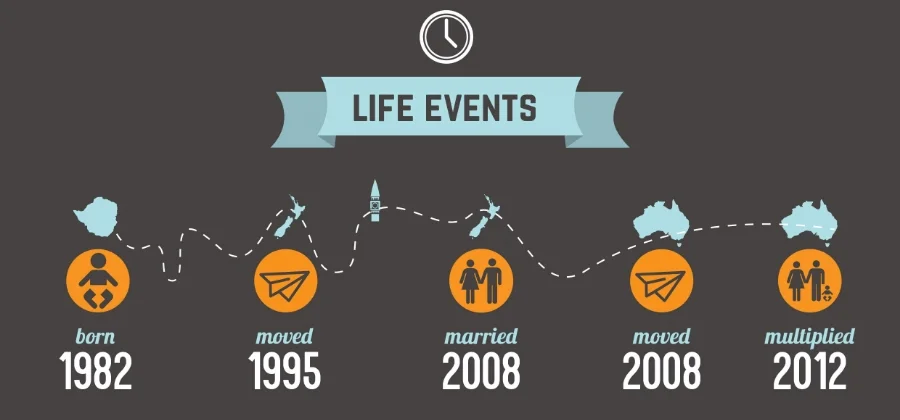 LIFE EVENTS

born
1982

moved
1995

married
2008

moved
2008

multiplied
2012