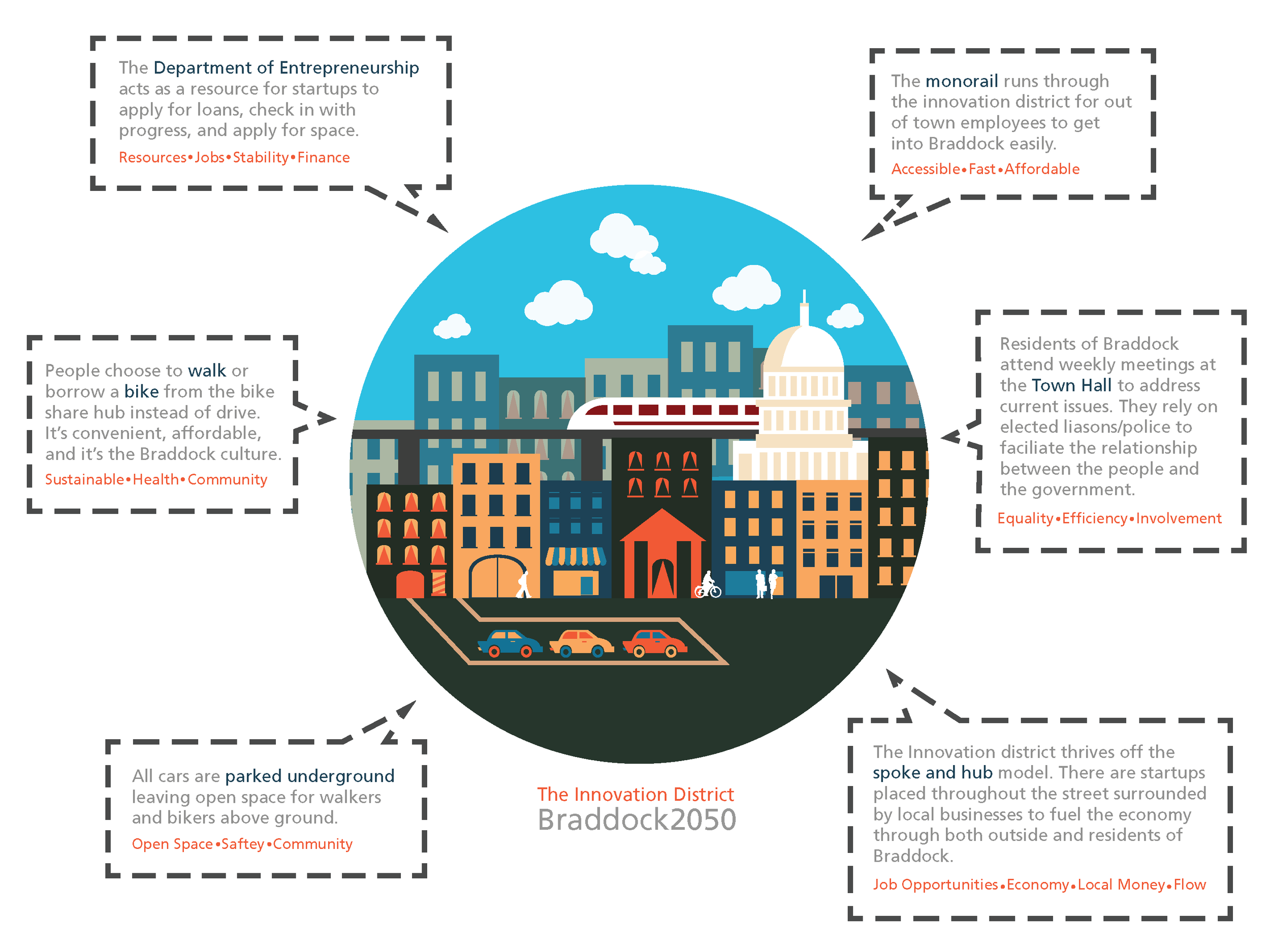 The Department of Entrepreneurship acts as a resource for startups to apply for loans, check in with progress, and apply for space.

Resources•Jobs•Stability•Finance

The monorail runs through the innovation district for out of town employees to get into Braddock easily.

Accessible•Fast•Affordable

People choose to walk or borrow a bike from the bike share hub instead of drive. It's convenient, affordable, and it's the Braddock culture.

Sustainable•Health•Community

Residents of Braddock attend weekly meetings at the Town Hall to address current issues. They rely on elected liasons/police to faciliate the relationship between the people and the government.

Equality•Efficiency•Involvement

All cars are parked underground leaving open space for walkers and bikers above ground.

Open Space•Saftey•Community

The Innovation District
Braddock2050

The Innovation district thrives off the spoke and hub model. There are startups placed throughout the street surrounded by local businesses to fuel the economy through both outside and residents of Braddock.

Job Opportunities•Economy•Local Money•Flow