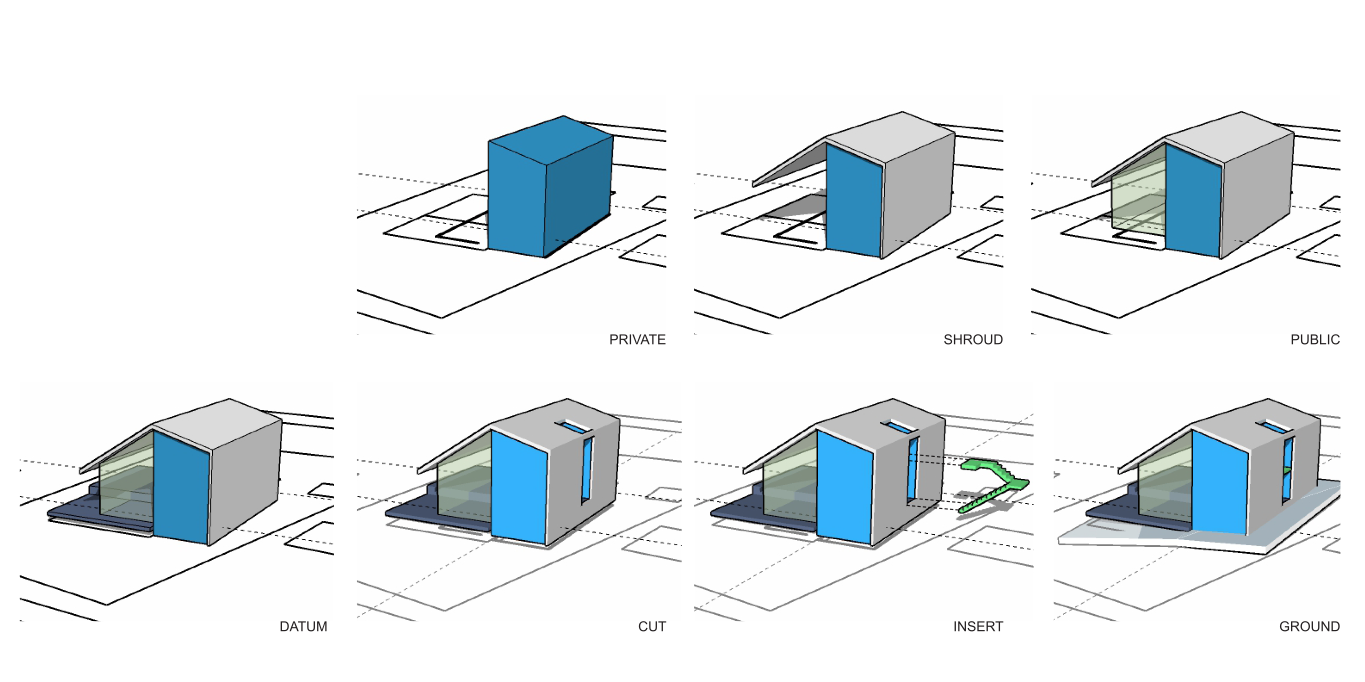 PRIVATE

SHROUD

PUBLIC

DATUM

CUT

INSERT

GROUND